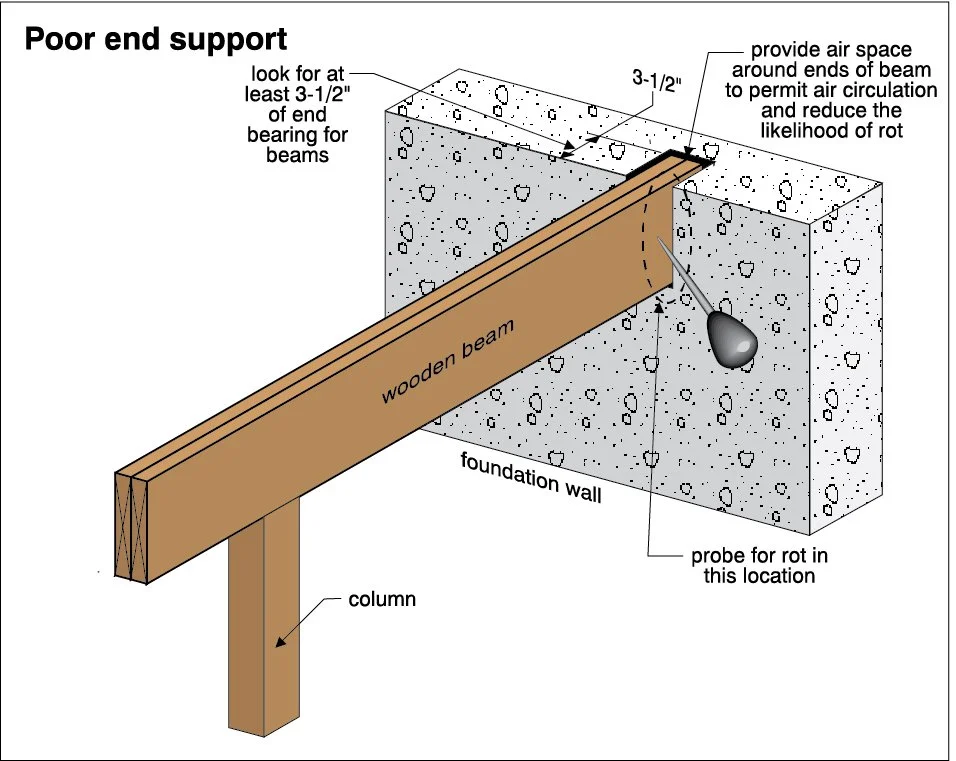 Poor end support

look for at least 3-1/2" of end bearing for beams

3-1/2"

provide air space around ends of beam to permit air circulation and reduce the likelihood of rot

wooden beam

foundation wall

probe for rot in this location

column