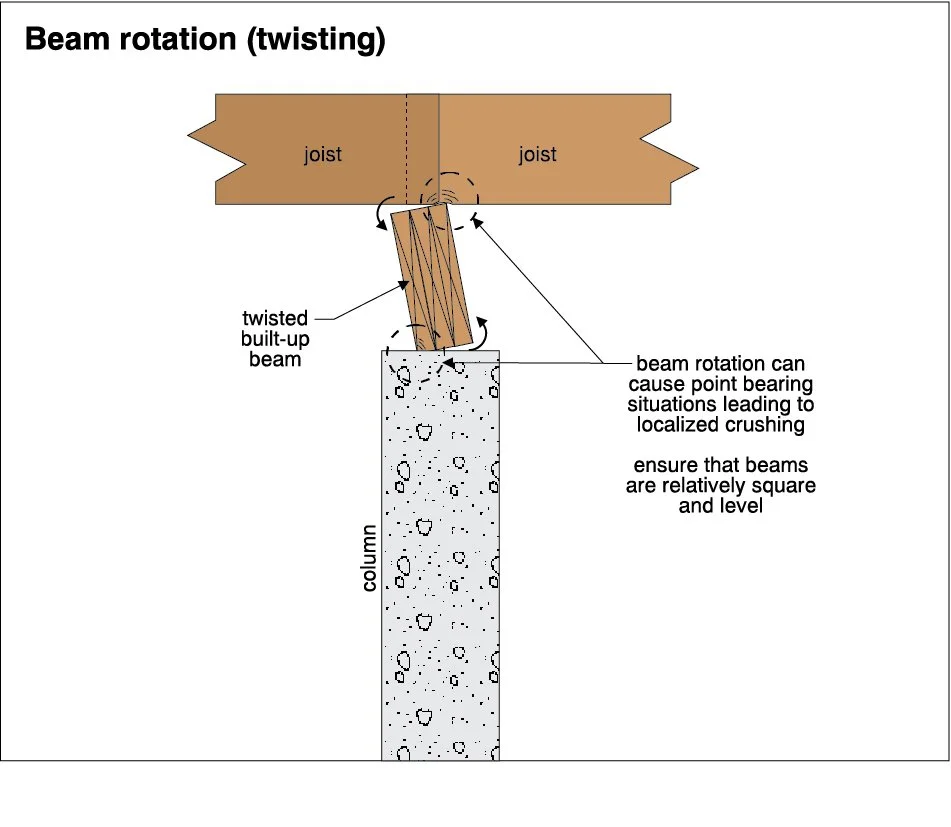 Beam rotation (twisting)

joist

joist

twisted built-up beam

beam rotation can cause point bearing situations leading to localized crushing

ensure that beams are relatively square and level

column