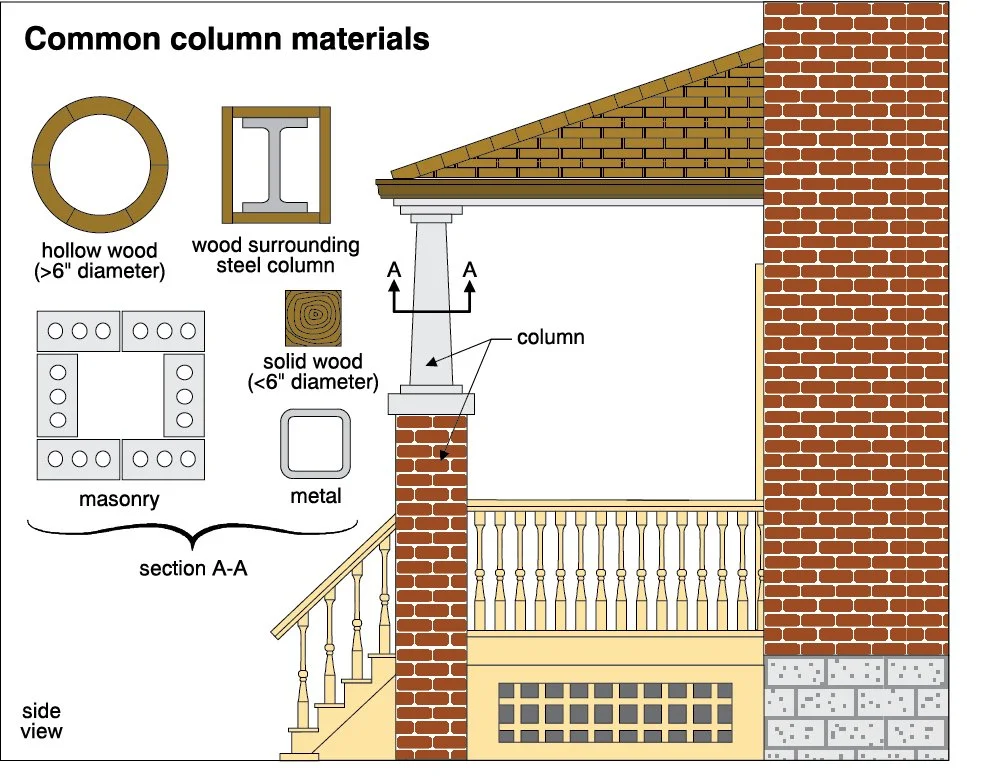 Common column materials

hollow wood (>6" diameter)

wood surrounding steel column

A

A

solid wood (<6" diameter)

column

masonry

metal

section A-A

side view