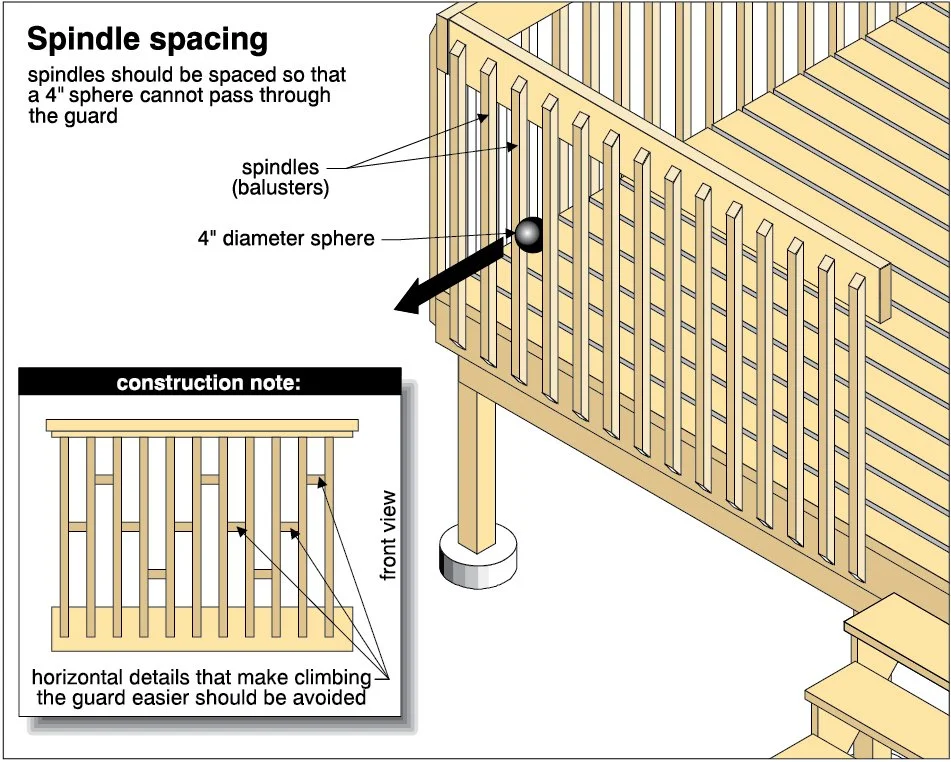 Spindle spacing

spindles should be spaced so that a 4" sphere cannot pass through the guard

spindles (balusters)

4" diameter sphere

construction note:

front view

horizontal details that make climbing the guard easier should be avoided