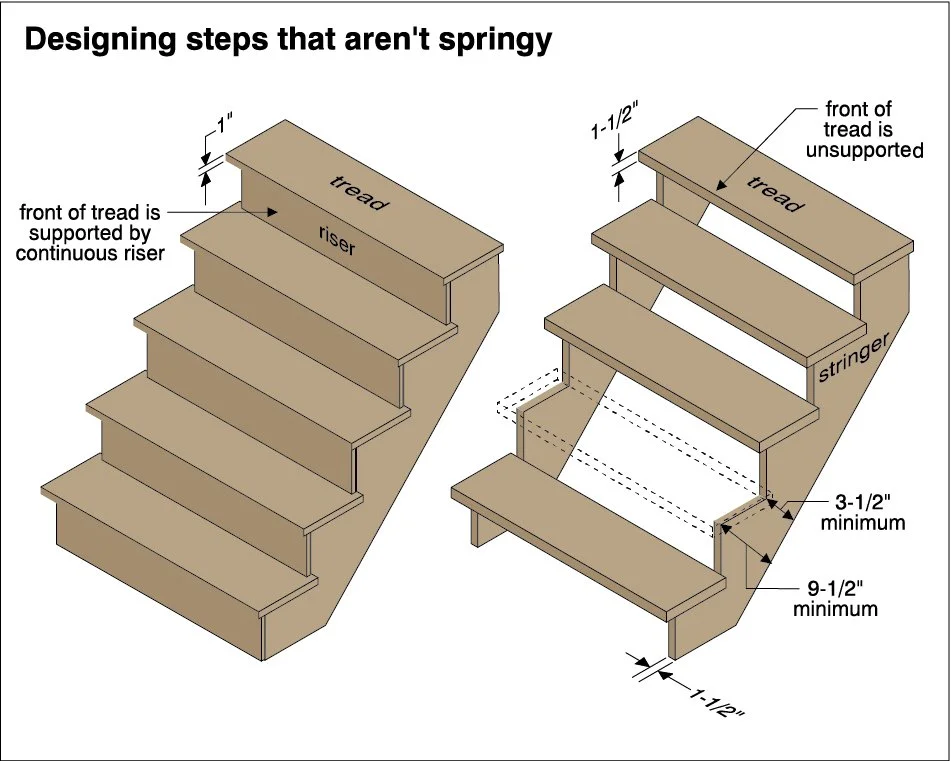 Designing steps that aren't springy

1"

front of tread is supported by continuous riser

tread

riser

1-1/2"

front of tread is unsupported

tread

stringer

3-1/2" minimum

9-1/2" minimum

1-1/2"