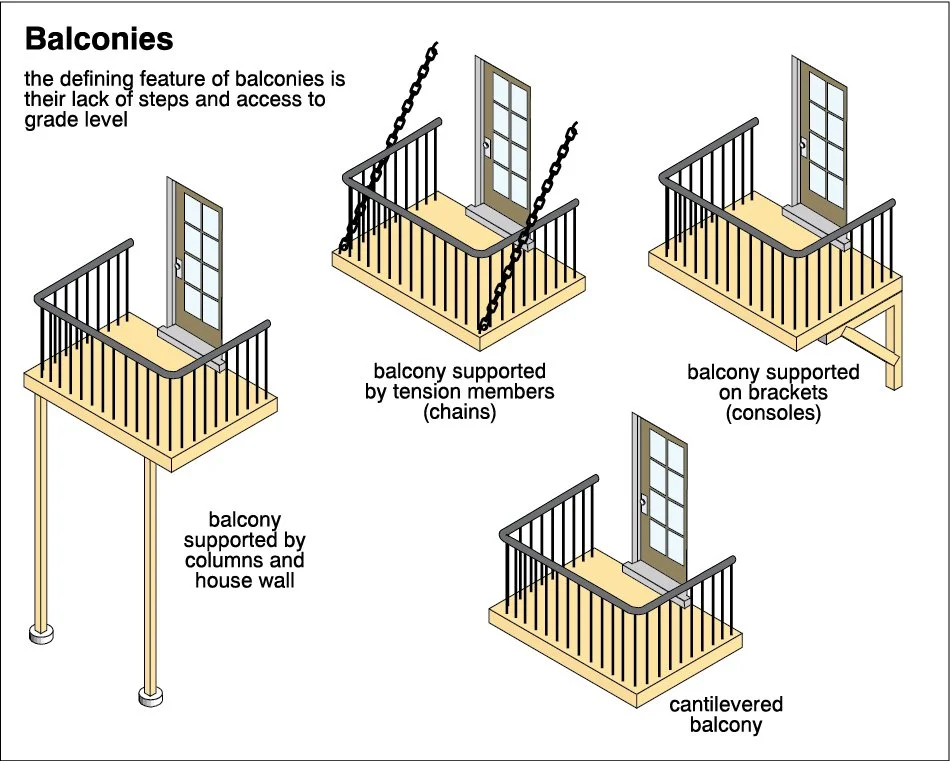 Balconies

the defining feature of balconies is their lack of steps and access to grade level

balcony supported by tension members (chains)

balcony supported on brackets (consoles)

balcony supported by columns and house wall

cantilevered balcony