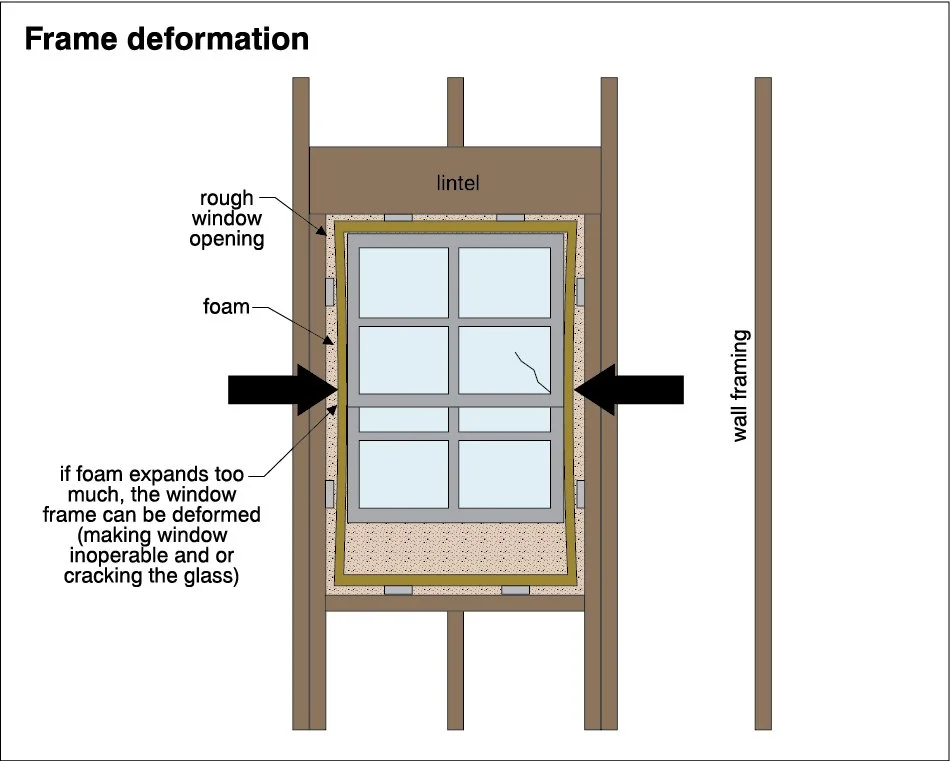 Frame deformation

lintel

rough window opening

foam

if foam expands too much, the window frame can be deformed (making window inoperable and or cracking the glass)

wall framing