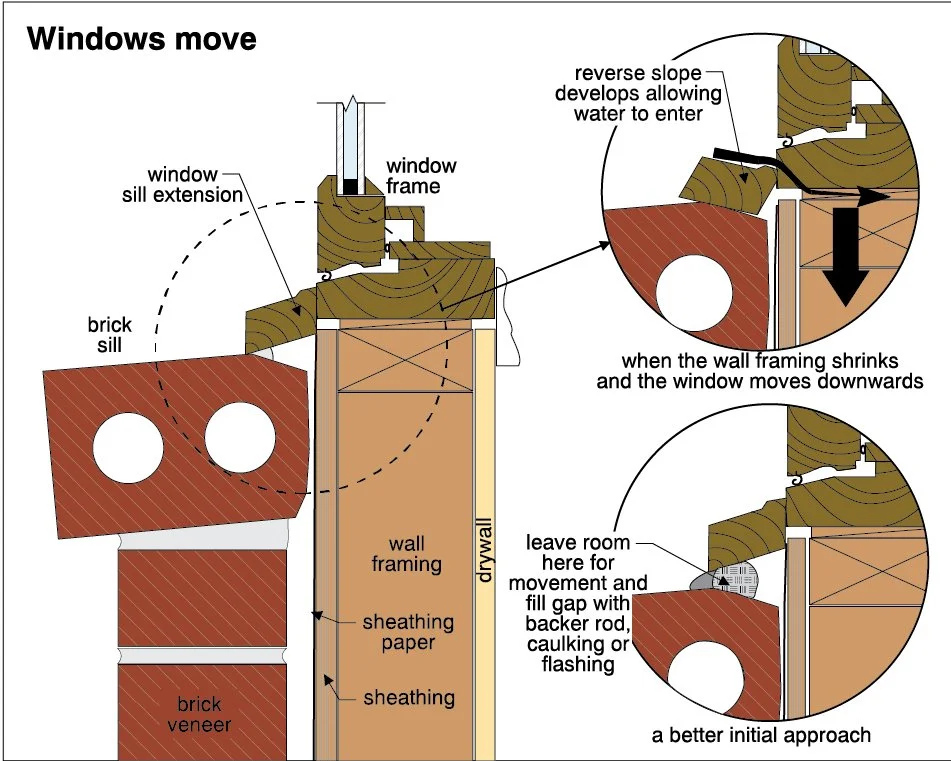 Windows move

window sill extension

window frame

brick sill

wall framing

drywall

sheathing paper

sheathing

brick veneer

reverse slope develops allowing water to enter

when the wall framing shrinks and the window moves downwards

leave room here for movement and fill gap with backer rod, caulking or flashing

a better initial approach