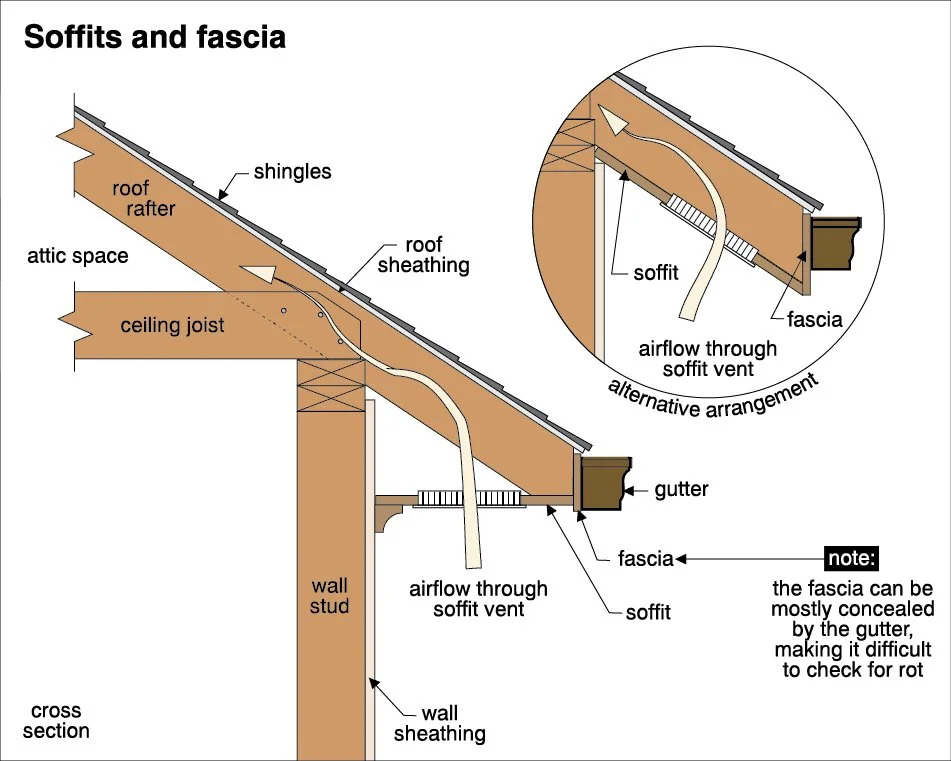 Soffits and fascia

roof rafter

shingles

attic space

roof sheathing

ceiling joist

soffit

fascia

airflow through soffit vent

alternative arrangement

gutter

fascia

note:

the fascia can be mostly concealed by the gutter, making it difficult to check for rot

airflow through soffit vent

soffit

wall stud

wall sheathing

cross section