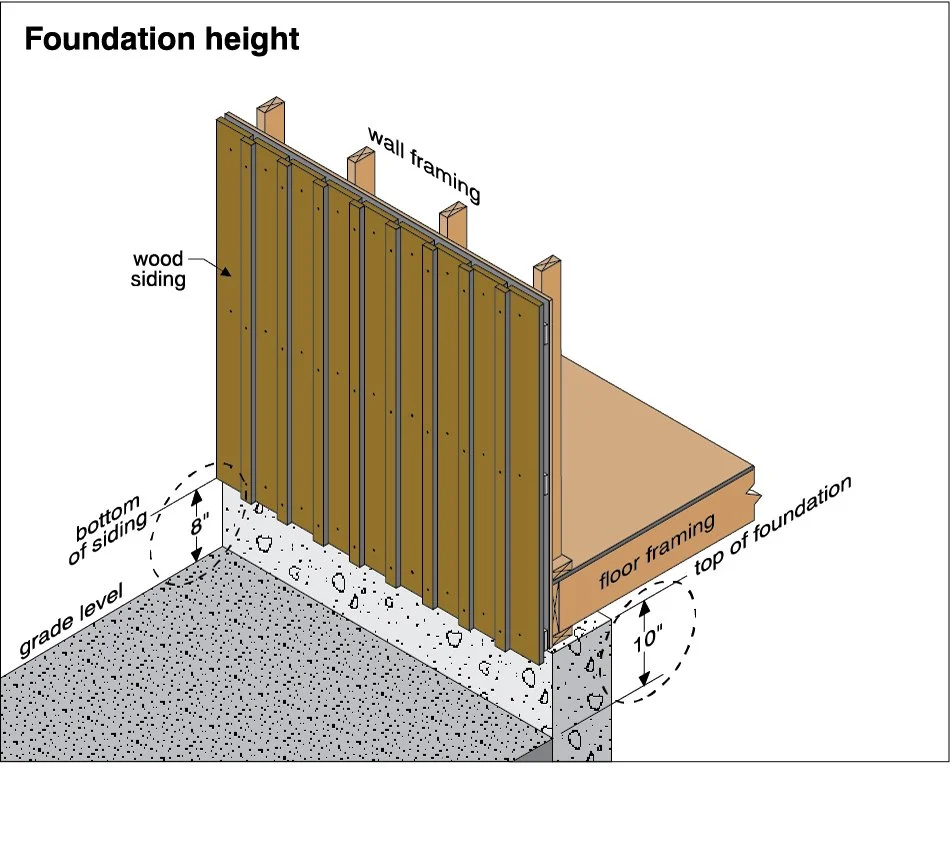 Foundation height

wall framing

wood siding

bottom of siding

8"

grade level

floor framing

top of foundation

10"