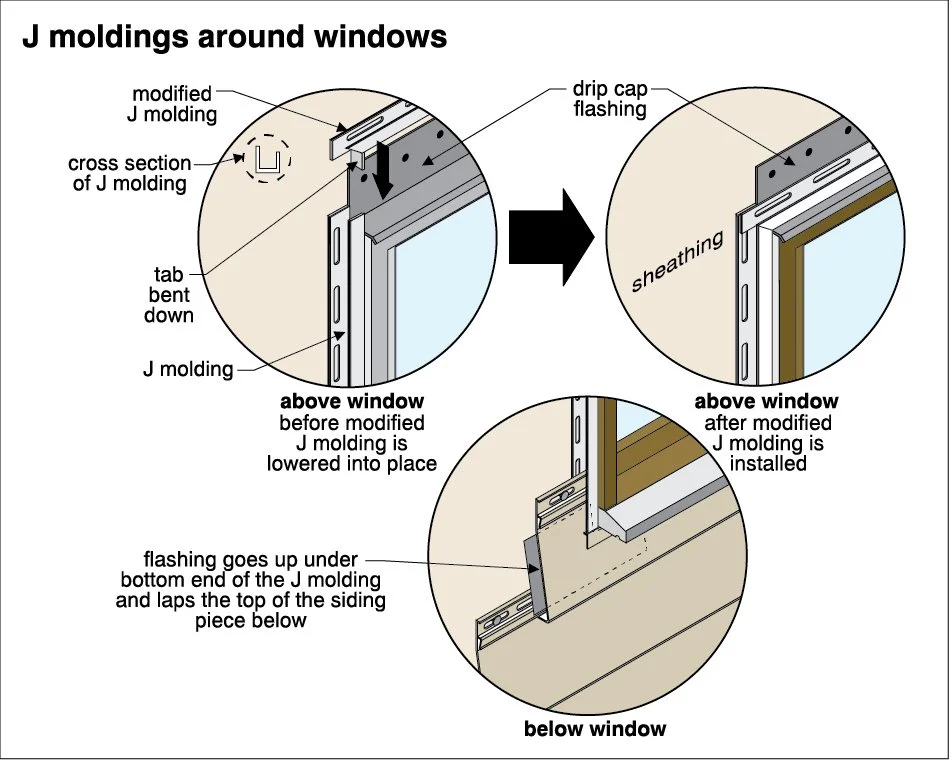 J moldings around windows

modified J molding

cross section of J molding

tab bent down

J molding

drip cap flashing

sheathing

above window
before modified J molding is lowered into place

above window
after modified J molding is installed

flashing goes up under bottom end of the J molding and laps the top of the siding piece below

below window