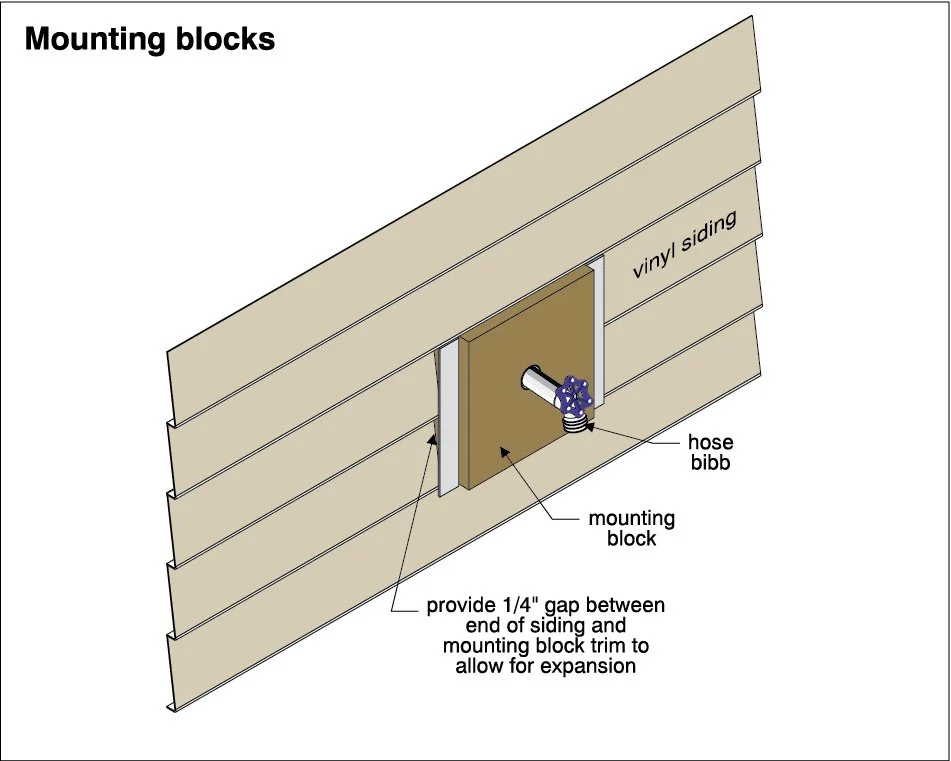 Mounting blocks

vinyl siding

hose bibb

mounting block

provide 1/4" gap between end of siding and mounting block trim to allow for expansion