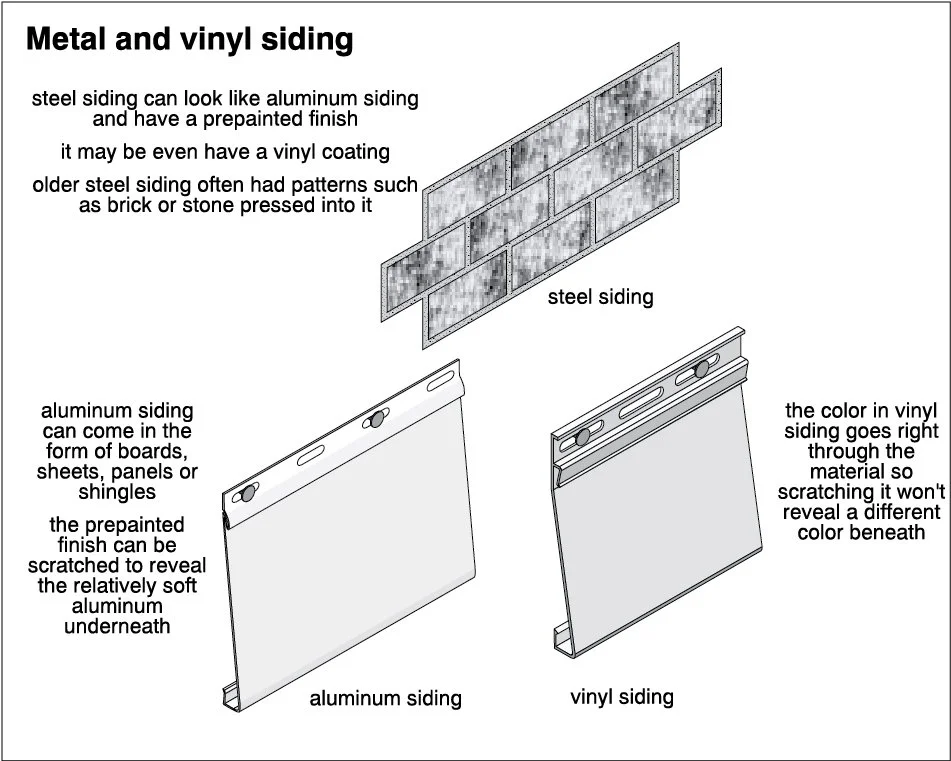 Metal and vinyl siding

steel siding can look like aluminum siding and have a prepainted finish

it may be even have a vinyl coating

older steel siding often had patterns such as brick or stone pressed into it

steel siding

aluminum siding can come in the form of boards, sheets, panels or shingles

the prepainted finish can be scratched to reveal the relatively soft aluminum underneath

aluminum siding

vinyl siding

the color in vinyl siding goes right through the material so scratching it won't reveal a different color beneath