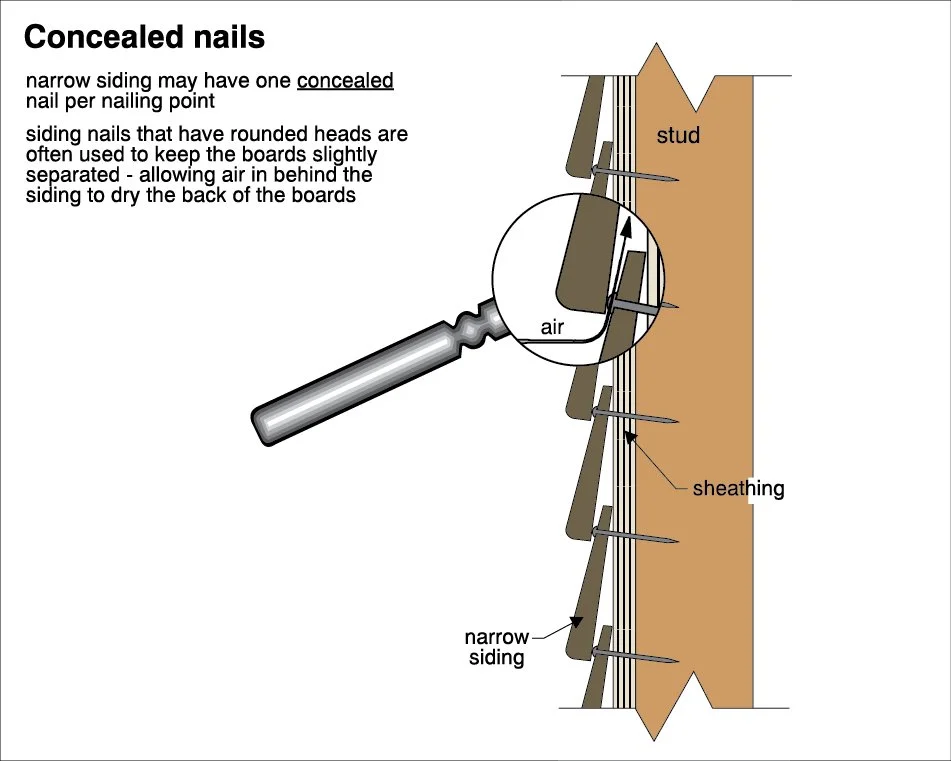 Concealed nails

narrow siding may have one concealed nail per nailing point

siding nails that have rounded heads are often used to keep the boards slightly separated - allowing air in behind the siding to dry the back of the boards

stud

air

sheathing

narrow siding