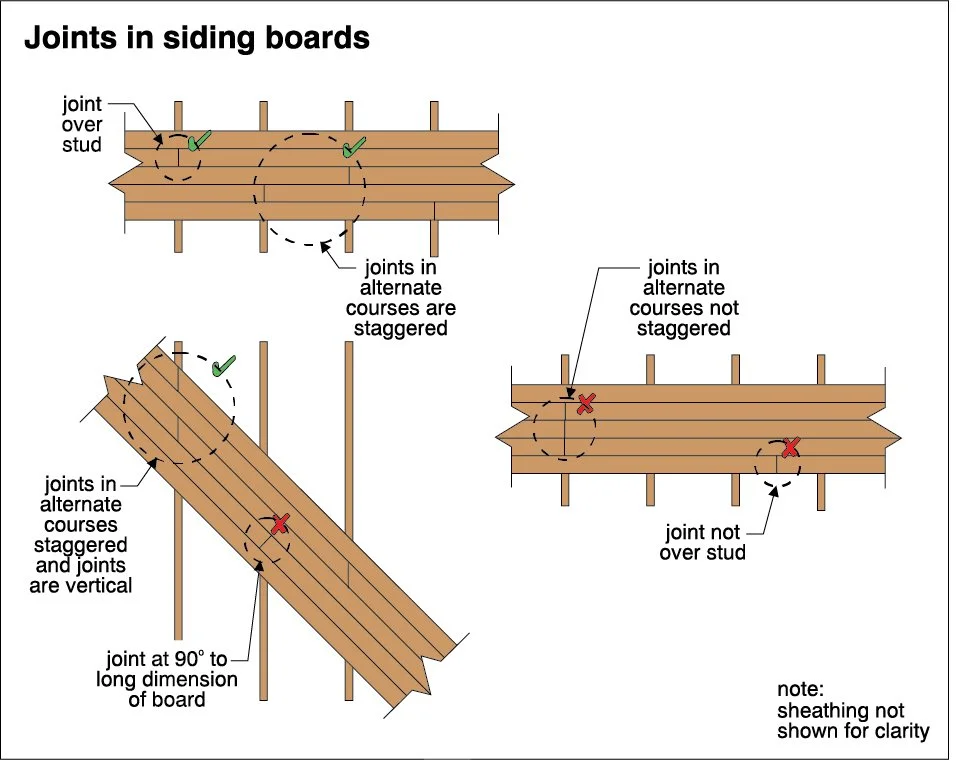 Joints in siding boards

joint over stud

joints in alternate courses are staggered

joints in alternate courses not staggered

joints in alternate courses staggered and joints are vertical

joint not over stud

joint at 90° to long dimension of board

note:
sheathing not shown for clarity