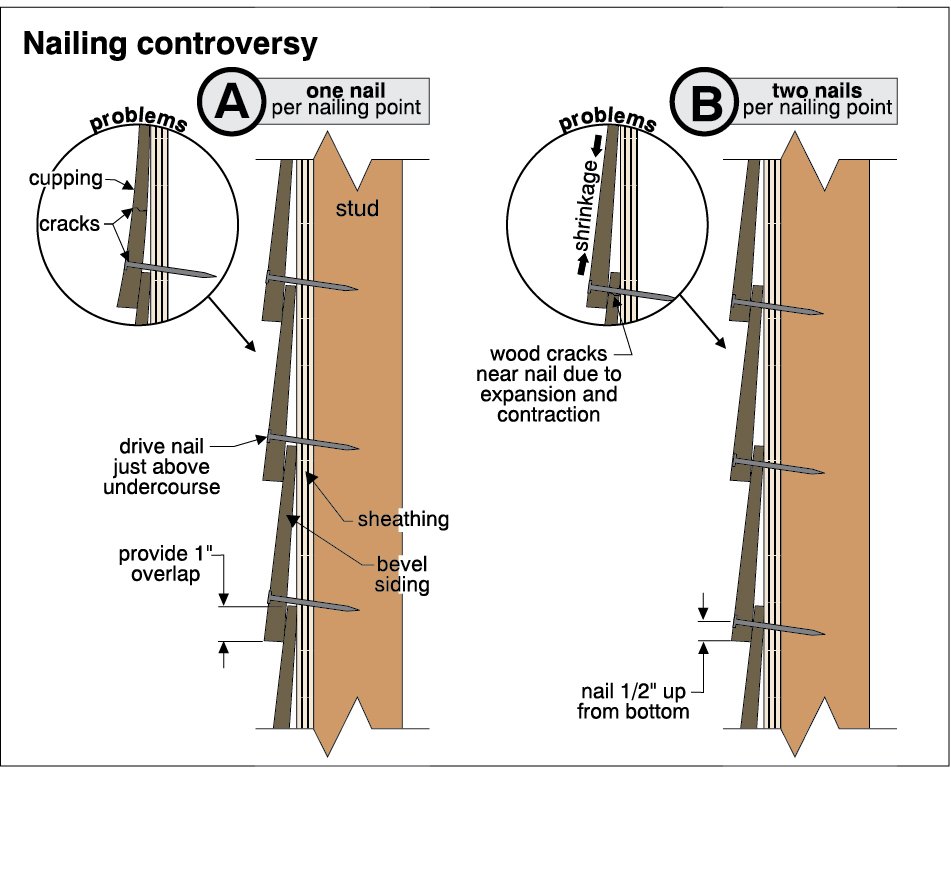 Nailing controversy

A one nail per nailing point

problems

cupping

cracks

stud

drive nail just above undercourse

sheathing

bevel siding

provide 1" overlap

B two nails per nailing point

problems

shrinkage

wood cracks near nail due to expansion and contraction

nail 1/2" up from bottom