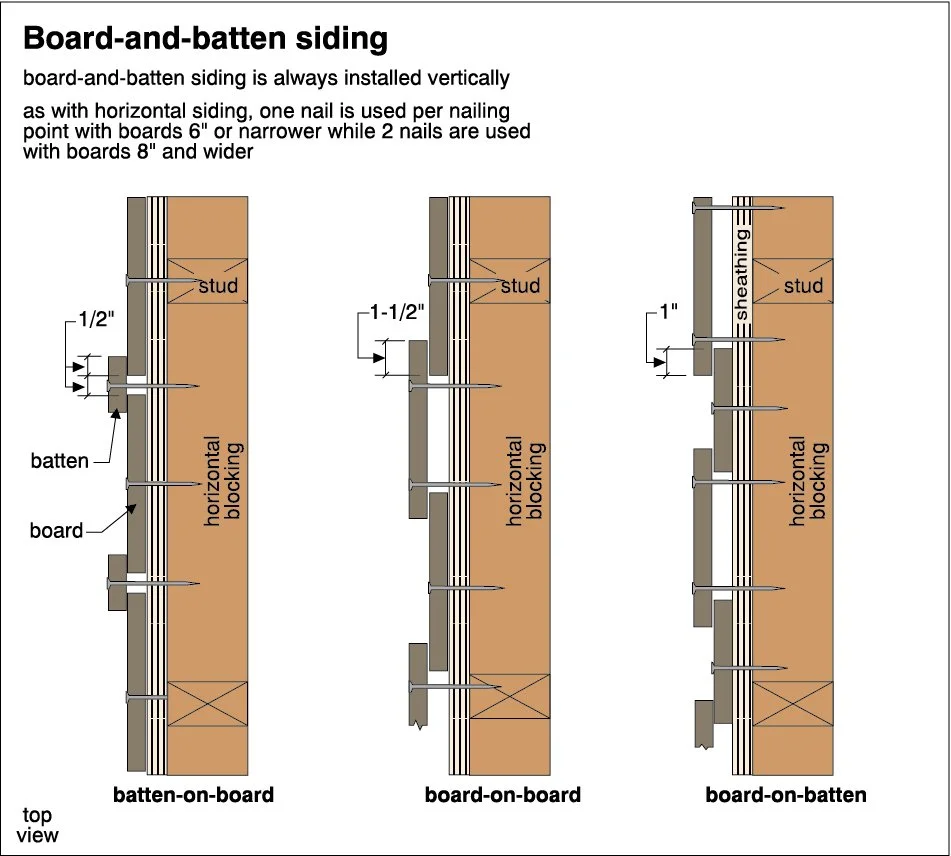 Board-and-batten siding

board-and-batten siding is always installed vertically

as with horizontal siding, one nail is used per nailing point with boards 6" or narrower while 2 nails are used with boards 8" and wider

stud

1/2"

batten

board

horizontal blocking

batten-on-board

stud

1-1/2"

horizontal blocking

board-on-board

sheathing

stud

1"

horizontal blocking

board-on-batten

top view