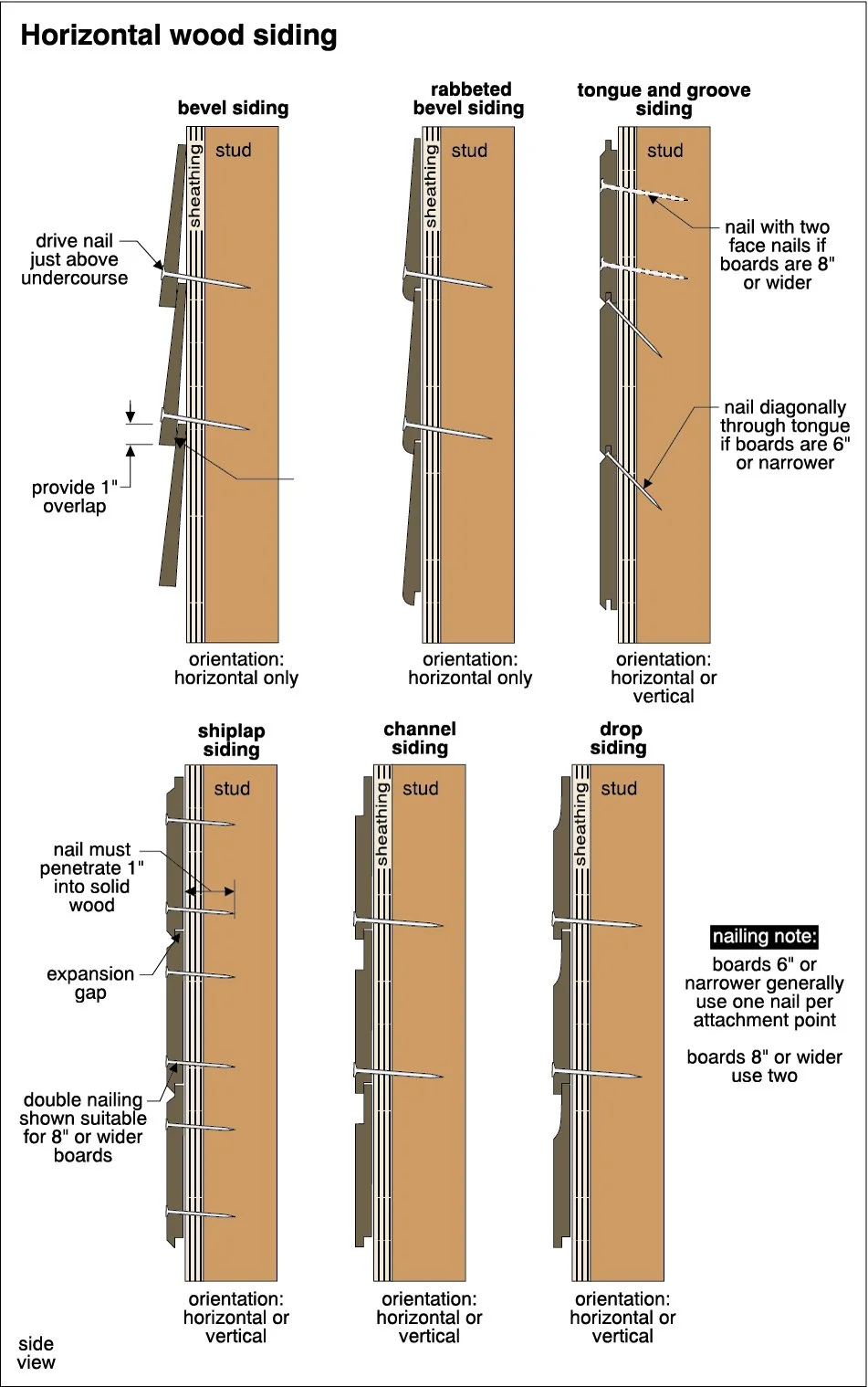 Horizontal wood siding

bevel siding

sheathing

stud

drive nail just above undercourse

provide 1" overlap

orientation: horizontal only

rabbeted bevel siding

sheathing

stud

orientation: horizontal only

tongue and groove siding

stud

nail with two face nails if boards are 8" or wider

nail diagonally through tongue if boards are 6" or narrower

orientation: horizontal or vertical

shiplap siding

stud

nail must penetrate 1" into solid wood

expansion gap

double nailing shown suitable for 8" or wider boards

orientation: horizontal or vertical

channel siding

sheathing

stud

orientation: horizontal or vertical

drop siding

sheathing

stud

orientation: horizontal or vertical

nailing note:

boards 6" or narrower generally use one nail per attachment point

boards 8" or wider use two

side view