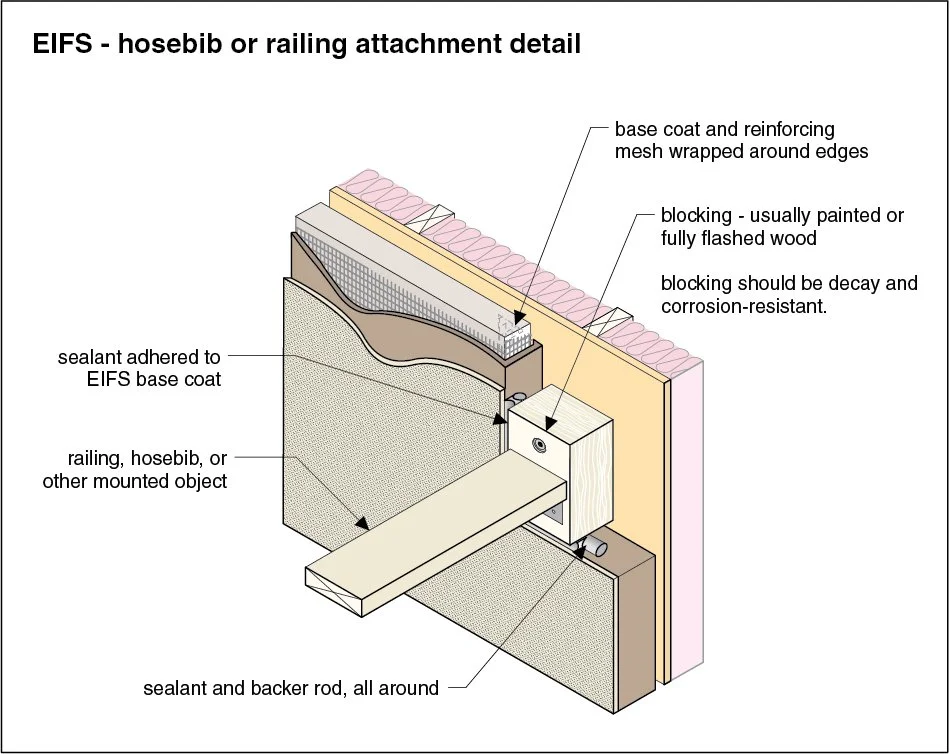 EIFS - hosebib or railing attachment detail

base coat and reinforcing mesh wrapped around edges

blocking - usually painted or fully flashed wood

blocking should be decay and corrosion-resistant.

sealant adhered to EIFS base coat

railing, hosebib, or other mounted object

sealant and backer rod, all around