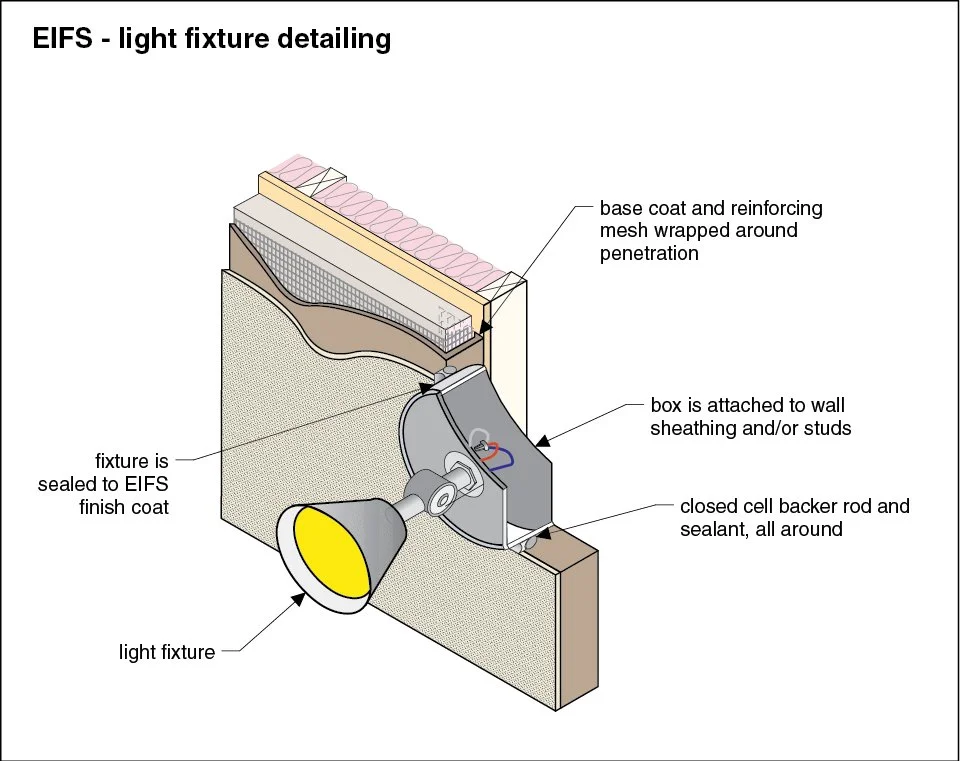 EIFS - light fixture detailing

base coat and reinforcing mesh wrapped around penetration

box is attached to wall sheathing and/or studs

fixture is sealed to EIFS finish coat

closed cell backer rod and sealant, all around

light fixture