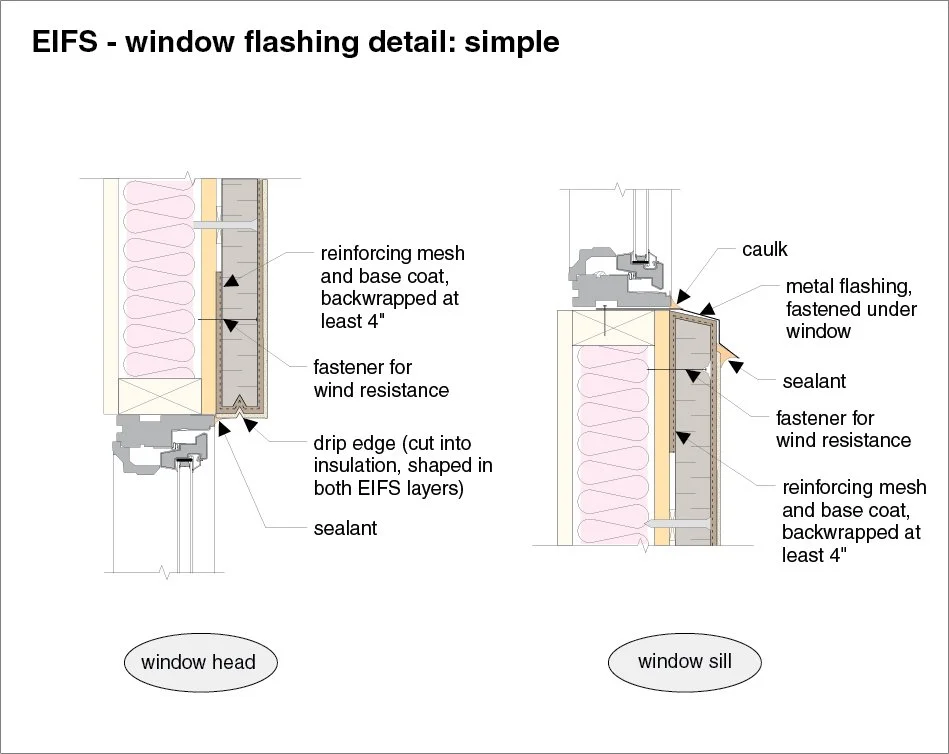 EIFS - window flashing detail: simple

reinforcing mesh and base coat, backwrapped at least 4"

fastener for wind resistance

drip edge (cut into insulation, shaped in both EIFS layers)

sealant

window head

caulk

metal flashing, fastened under window

sealant

fastener for wind resistance

reinforcing mesh and base coat, backwrapped at least 4"

window sill