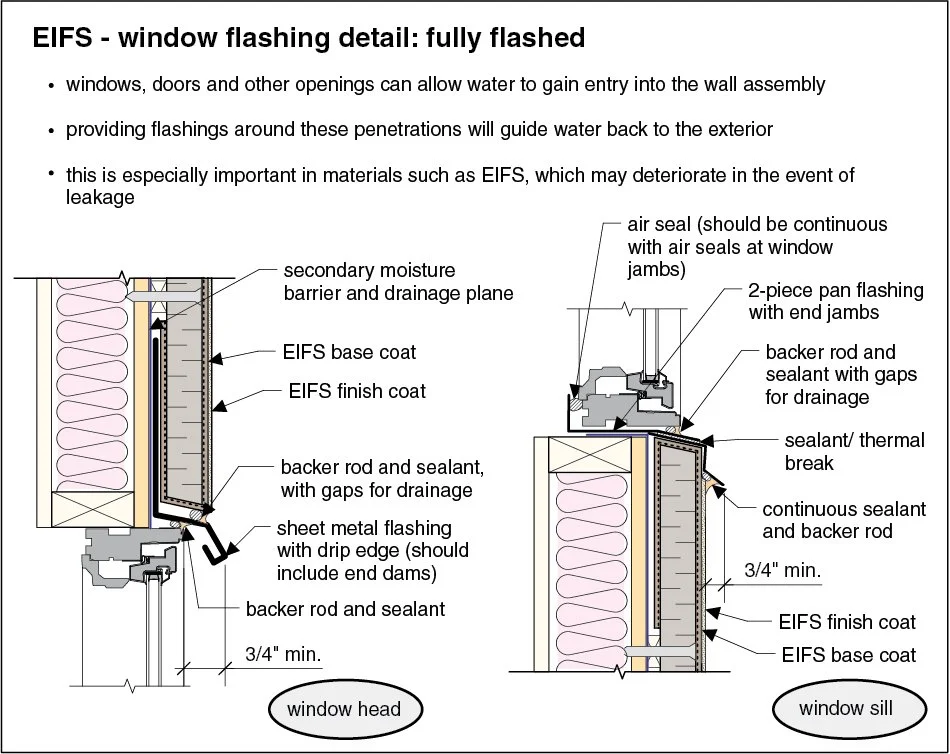 EIFS - window flashing detail: fully flashed

• windows, doors and other openings can allow water to gain entry into the wall assembly

• providing flashings around these penetrations will guide water back to the exterior

• this is especially important in materials such as EIFS, which may deteriorate in the event of leakage

secondary moisture barrier and drainage plane

EIFS base coat

EIFS finish coat

backer rod and sealant, with gaps for drainage

sheet metal flashing with drip edge (should include end dams)

backer rod and sealant

3/4" min.

window head

air seal (should be continuous with air seals at window jambs)

2-piece pan flashing with end jambs

backer rod and sealant with gaps for drainage

sealant/ thermal break

continuous sealant and backer rod

3/4" min.

EIFS finish coat

EIFS base coat

window sill