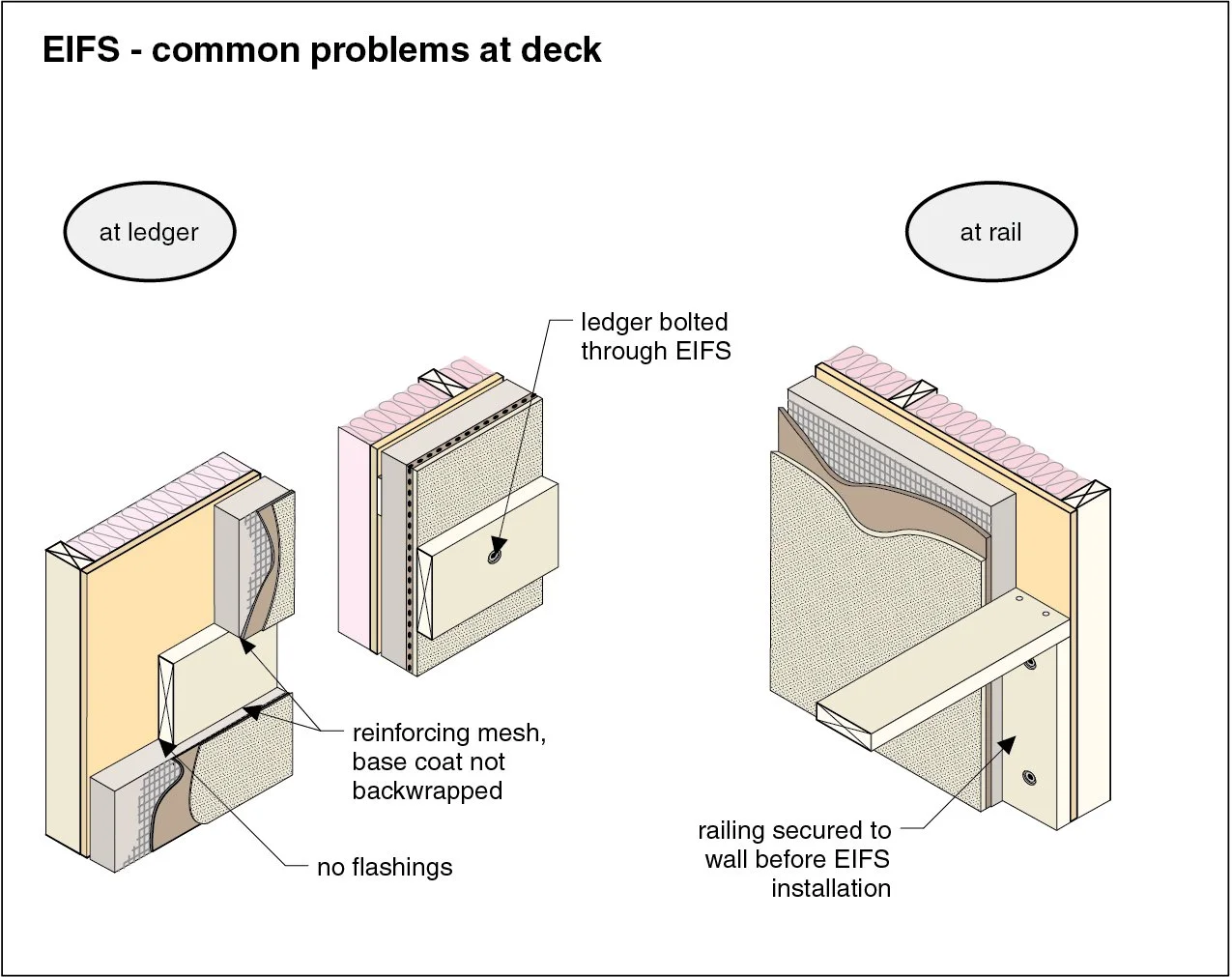 EIFS - common problems at deck

at ledger

at rail

ledger bolted through EIFS

reinforcing mesh, base coat not backwrapped

no flashings

railing secured to wall before EIFS installation