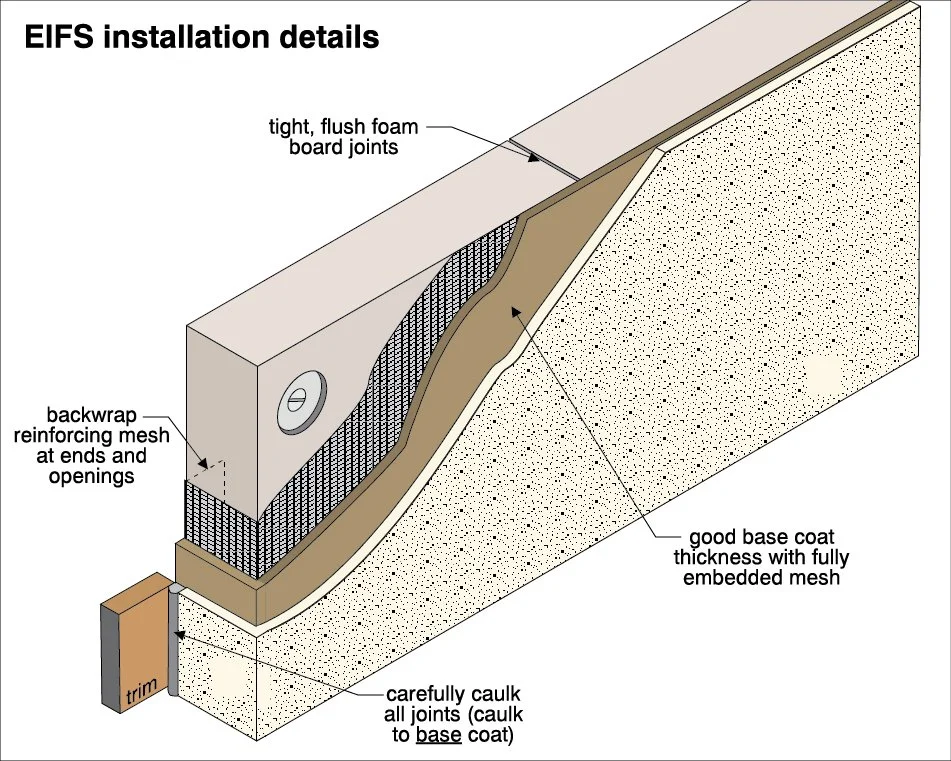 EIFS installation details

tight, flush foam board joints

backwrap reinforcing mesh at ends and openings

good base coat thickness with fully embedded mesh

trim

carefully caulk all joints (caulk to base coat)