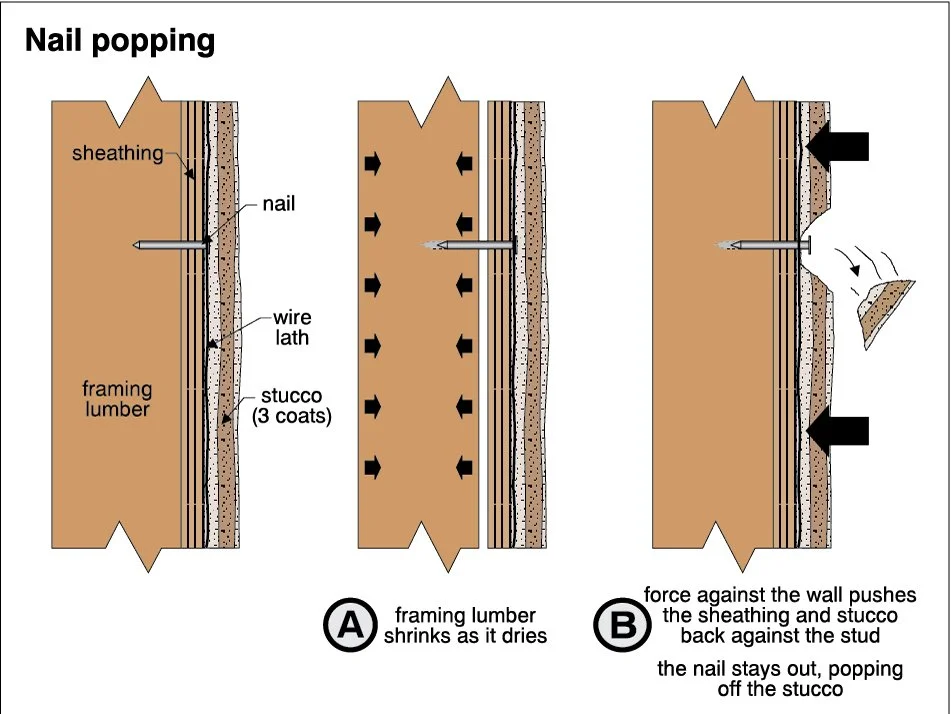 Nail popping

sheathing

nail

wire lath

framing lumber

stucco (3 coats)

A framing lumber shrinks as it dries

B force against the wall pushes the sheathing and stucco back against the stud

the nail stays out, popping off the stucco