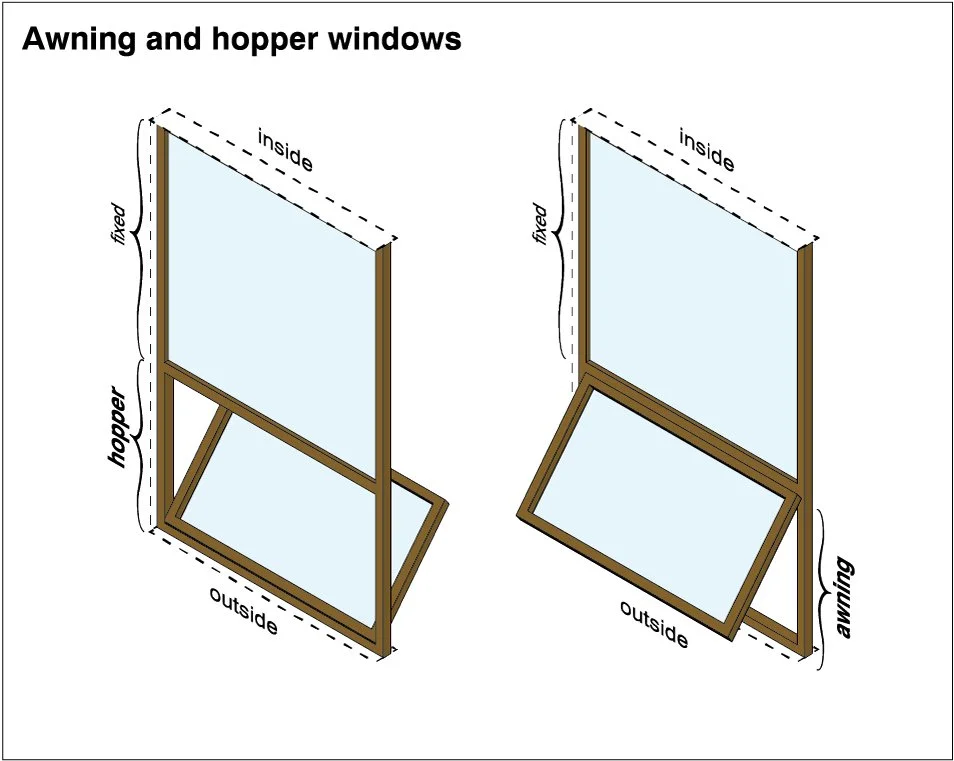 Awning and hopper windows

inside

fixed

hopper

outside

inside

fixed

outside

awning