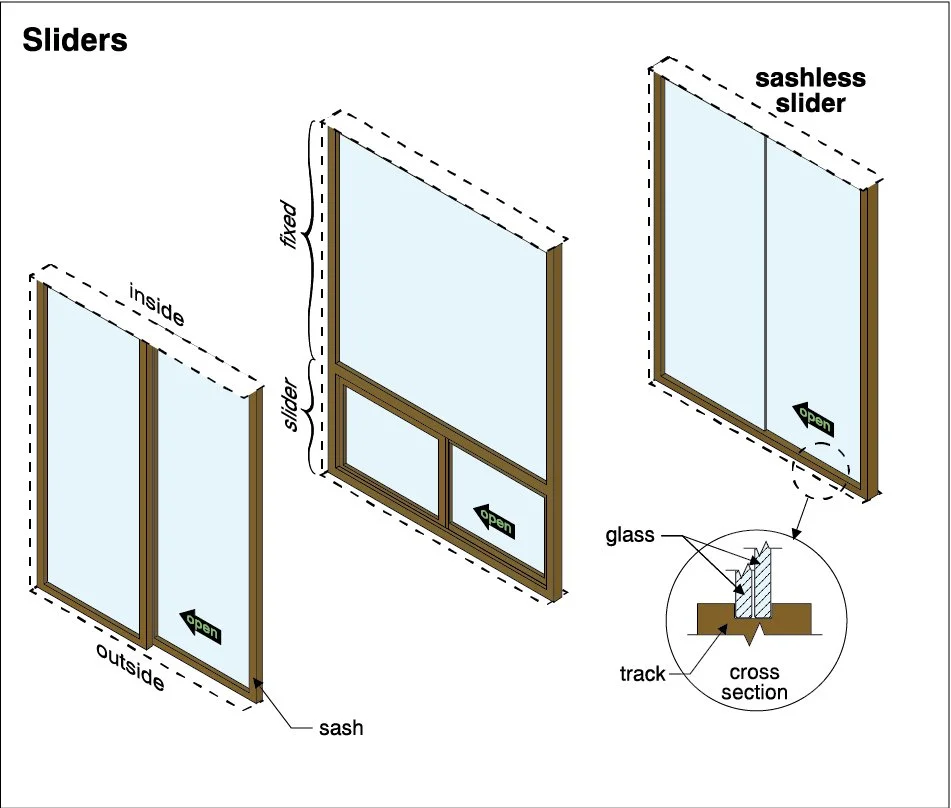 Sliders

inside

open

outside

sash

fixed

slider

open

sashless slider

open

glass

track

cross section