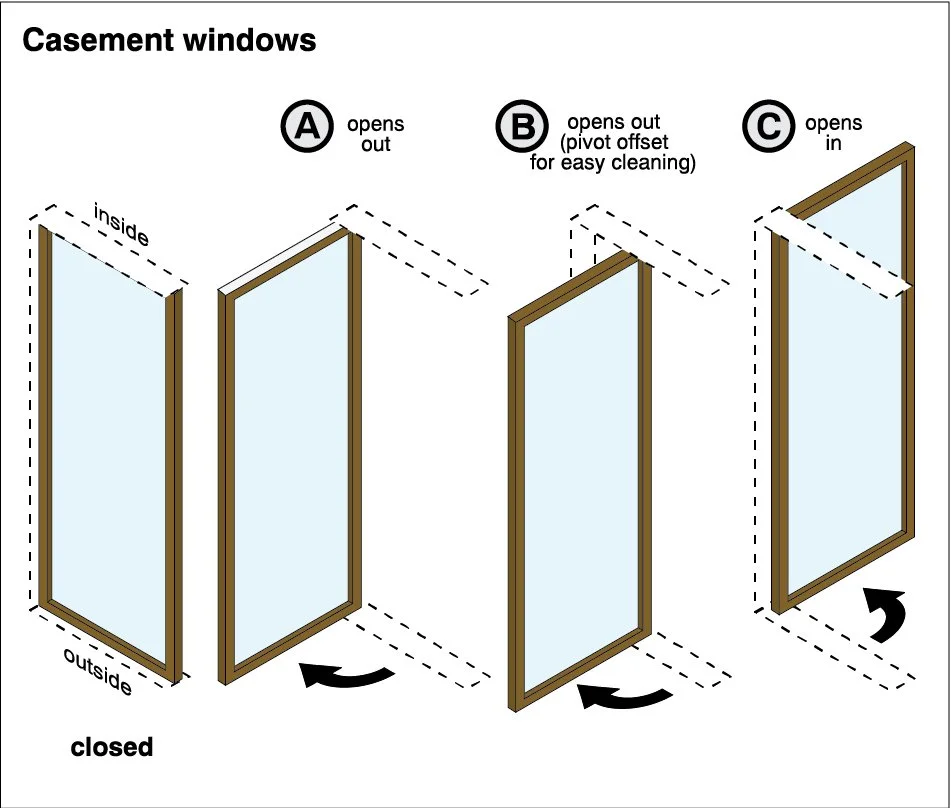 Casement windows

A opens out

B opens out (pivot offset for easy cleaning)

C opens in

inside

outside

closed