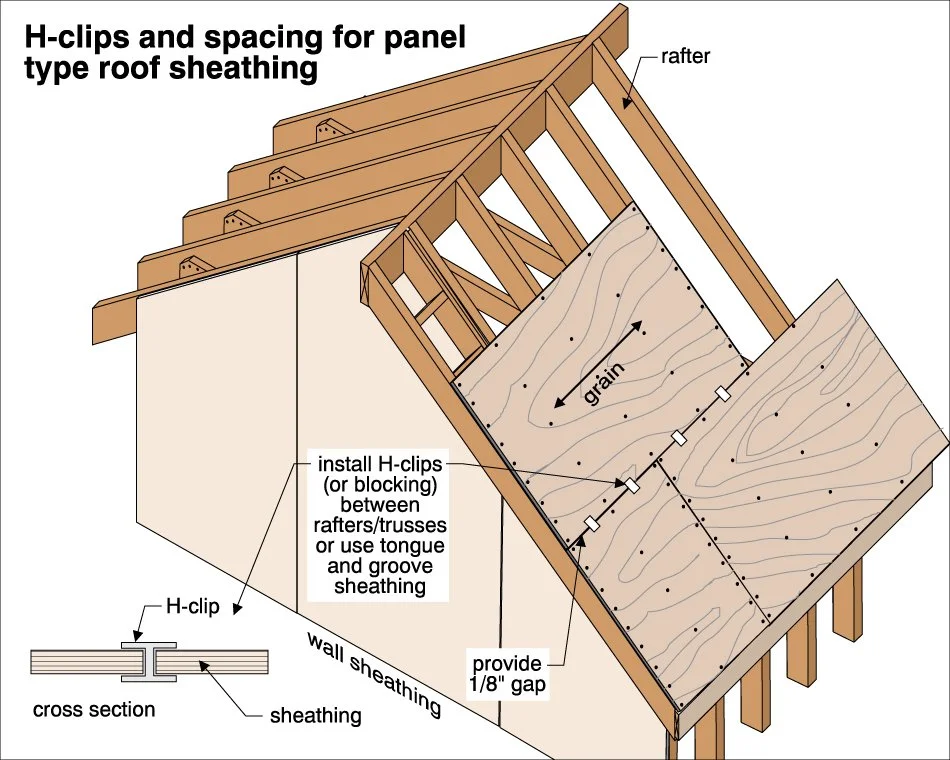 H-clips and spacing for panel type roof sheathing

rafter

grain

install H-clips (or blocking) between rafters/trusses or use tongue and groove sheathing

H-clip

wall sheathing

provide 1/8" gap

cross section

sheathing