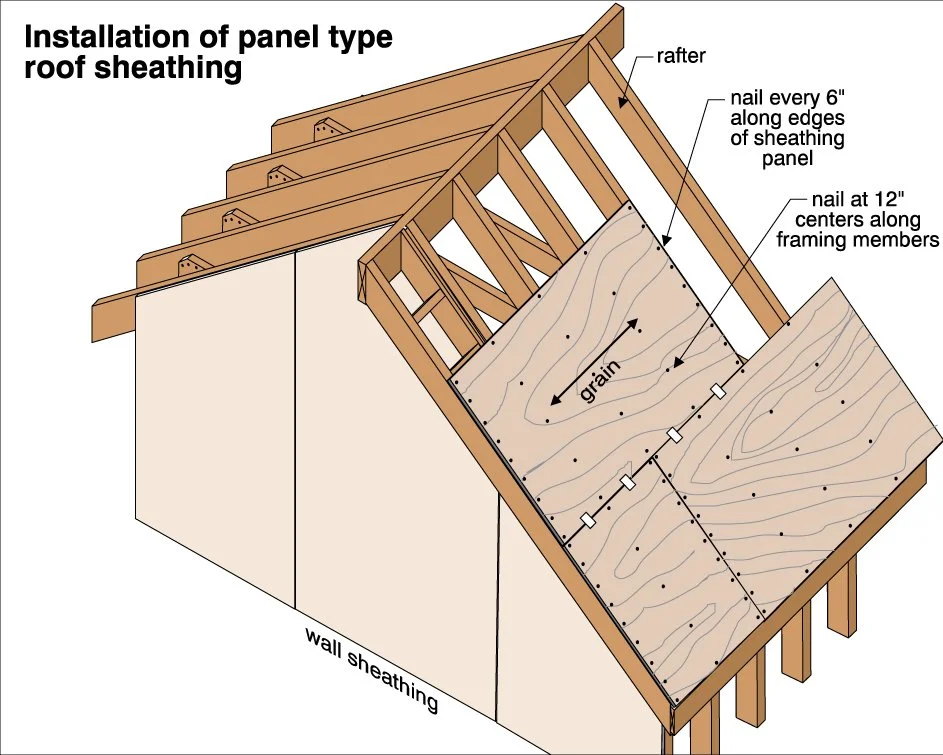 Installation of panel type roof sheathing

rafter

nail every 6" along edges of sheathing panel

nail at 12" centers along framing members

grain

wall sheathing