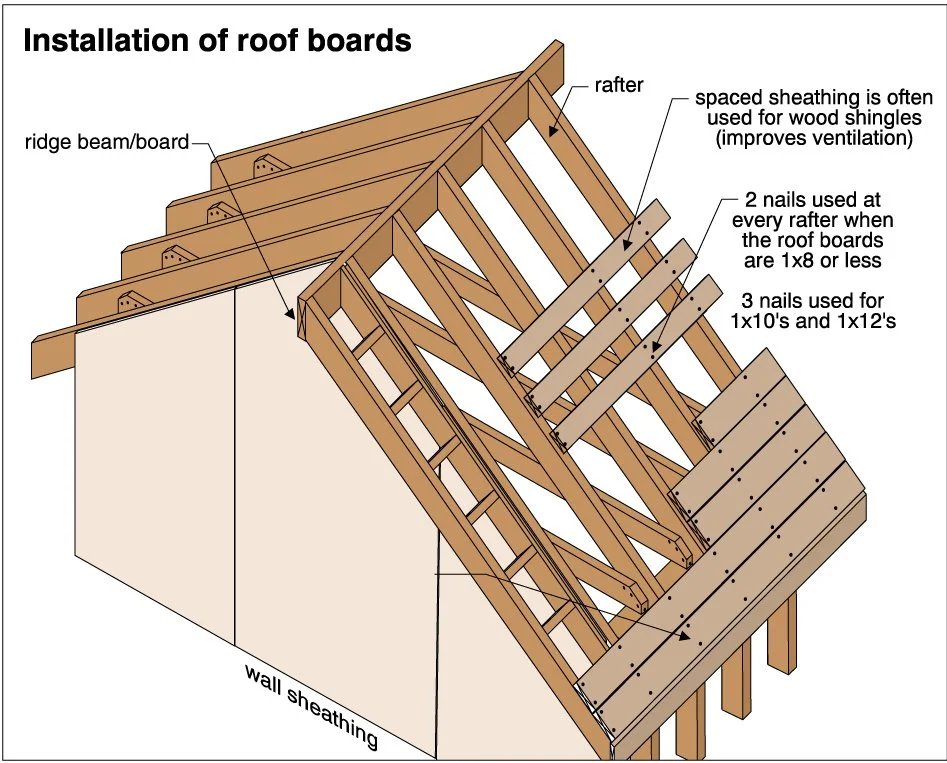 Installation of roof boards

ridge beam/board

rafter

spaced sheathing is often used for wood shingles (improves ventilation)

2 nails used at every rafter when the roof boards are 1x8 or less

3 nails used for 1x10's and 1x12's

wall sheathing