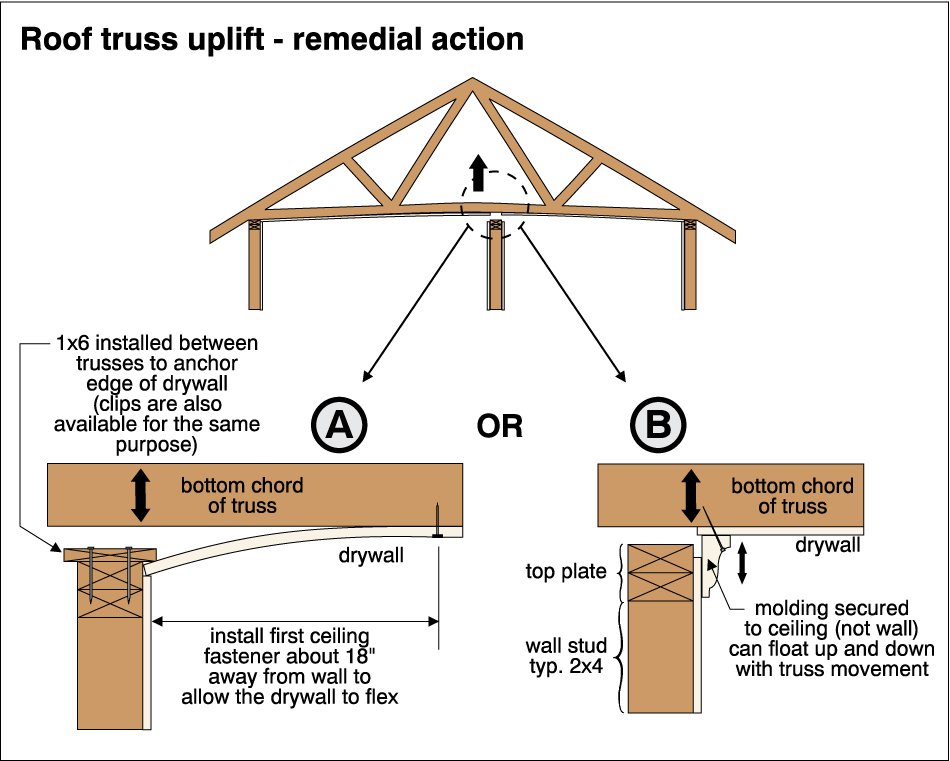 Roof truss uplift - remedial action

1x6 installed between trusses to anchor edge of drywall (clips are also available for the same purpose)

A

OR

B

bottom chord of truss

drywall

install first ceiling fastener about 18" away from wall to allow the drywall to flex

bottom chord of truss

drywall

top plate

wall stud typ. 2x4

molding secured to ceiling (not wall) can float up and down with truss movement