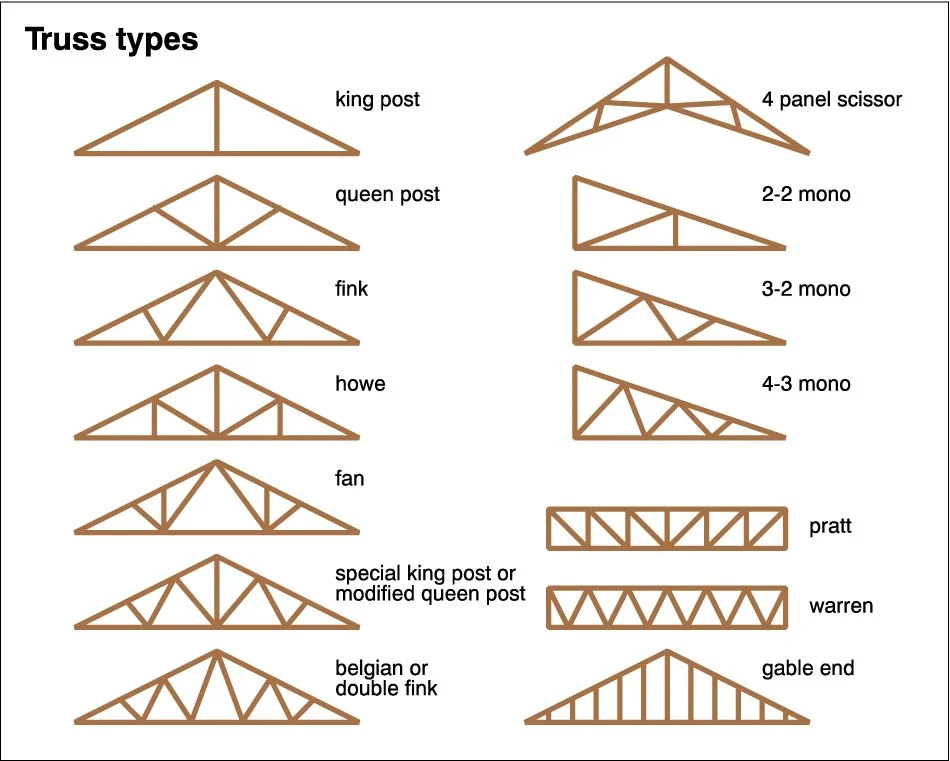 Truss types

king post

queen post

fink

howe

fan

special king post or modified queen post

belgian or double fink

4 panel scissor

2-2 mono

3-2 mono

4-3 mono

pratt

warren

gable end