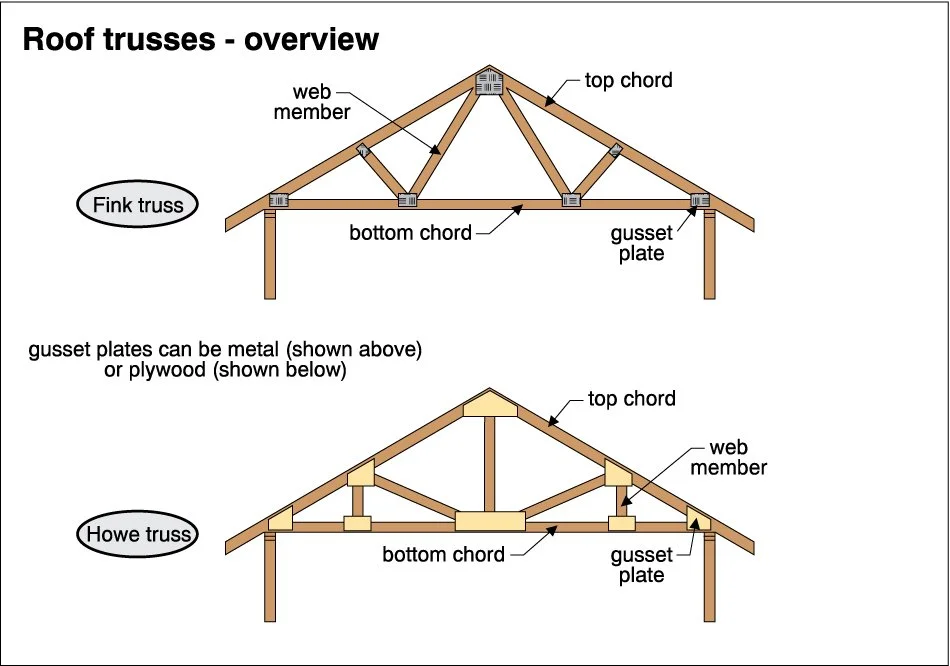 Roof trusses - overview

web member

top chord

Fink truss

bottom chord

gusset plate

gusset plates can be metal (shown above) or plywood (shown below)

top chord

web member

Howe truss

bottom chord

gusset plate