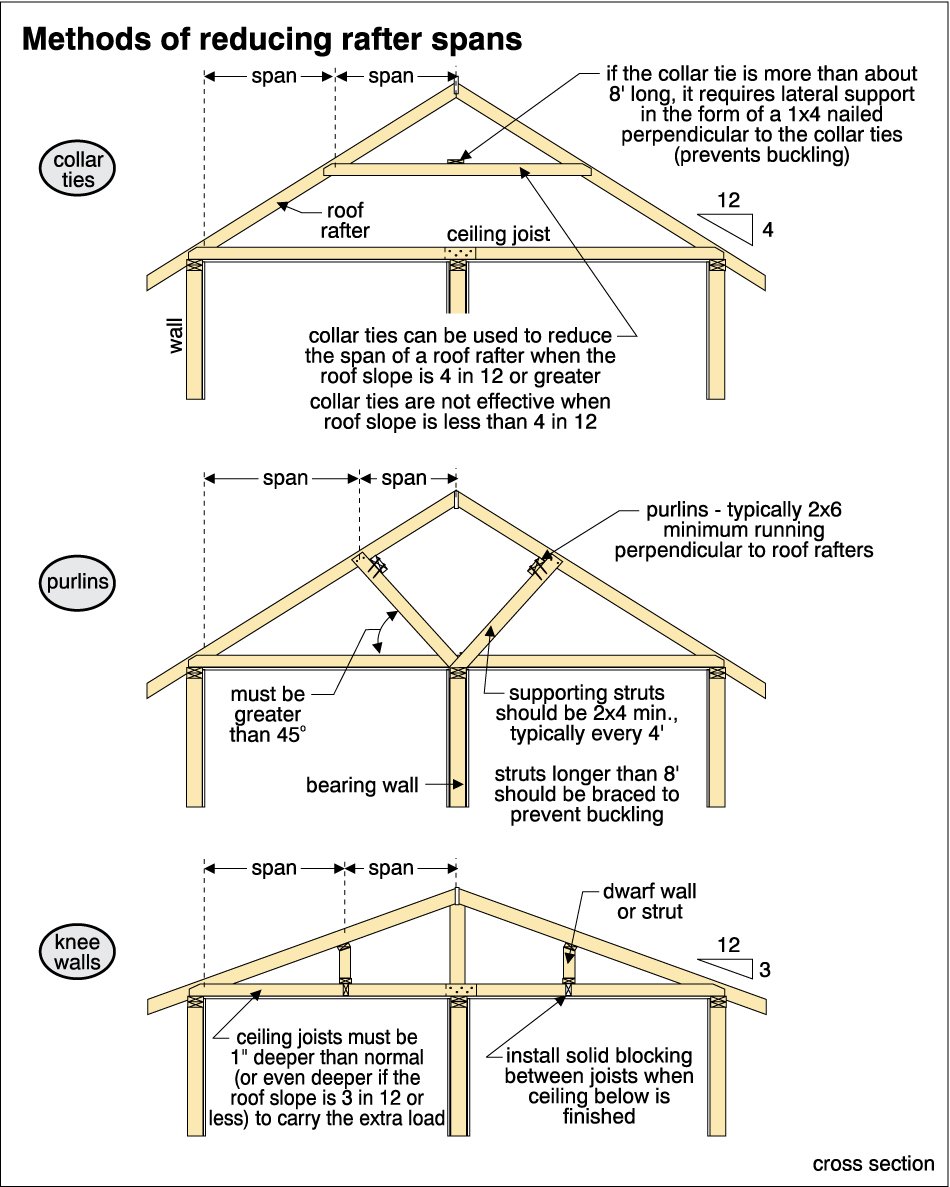 Methods of reducing rafter spans

span span

if the collar tie is more than about 8' long, it requires lateral support in the form of a 1x4 nailed perpendicular to the collar ties (prevents buckling)

collar ties

roof rafter

ceiling joist

12
4

wall

collar ties can be used to reduce the span of a roof rafter when the roof slope is 4 in 12 or greater

collar ties are not effective when roof slope is less than 4 in 12

span span

purlins - typically 2x6 minimum running perpendicular to roof rafters

purlins

must be greater than 45°

supporting struts should be 2x4 min., typically every 4'

bearing wall

struts longer than 8' should be braced to prevent buckling

span span

dwarf wall or strut

knee walls

12
3

ceiling joists must be 1" deeper than normal (or even deeper if the roof slope is 3 in 12 or less) to carry the extra load

install solid blocking between joists when ceiling below is finished

cross section