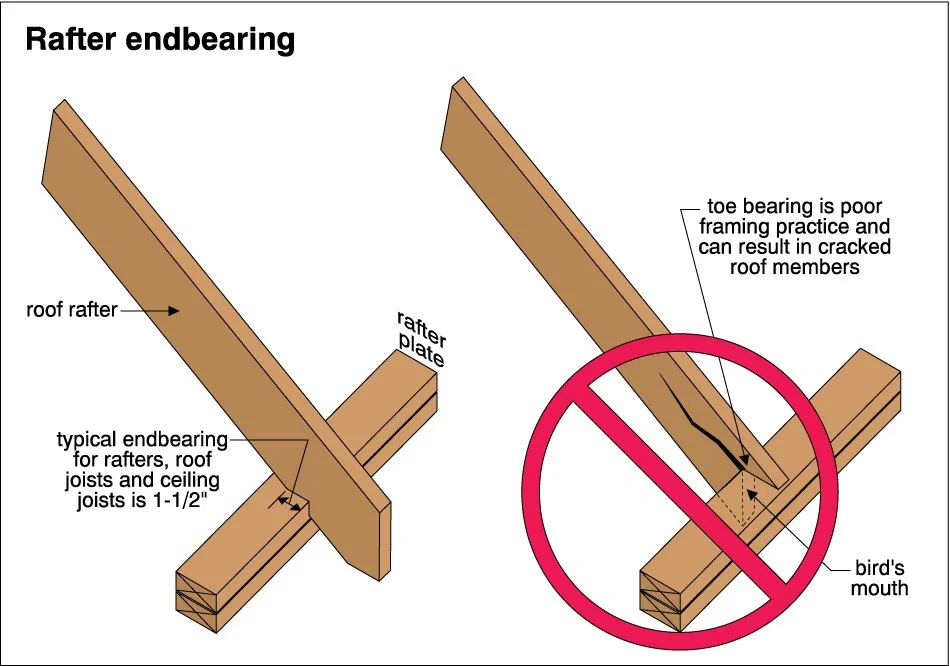 Rafter endbearing

roof rafter

rafter plate

typical endbearing for rafters, roof joists and ceiling joists is 1-1/2"

toe bearing is poor framing practice and can result in cracked roof members

bird's mouth