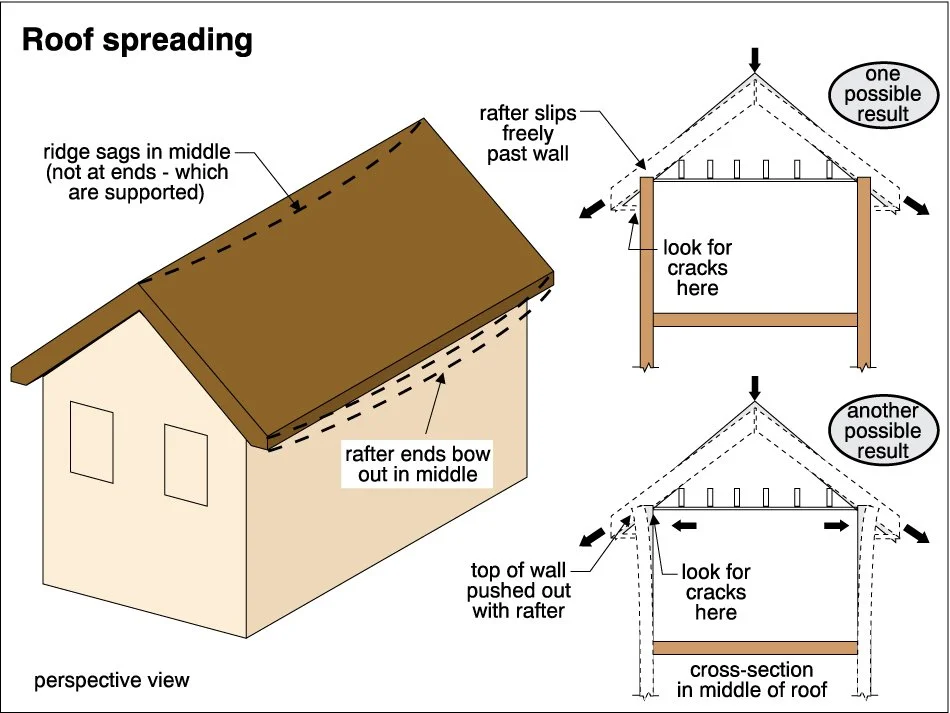 Roof spreading

ridge sags in middle (not at ends - which are supported)

rafter ends bow out in middle

perspective view

rafter slips freely past wall

one possible result

look for cracks here

another possible result

top of wall pushed out with rafter

look for cracks here

cross-section in middle of roof