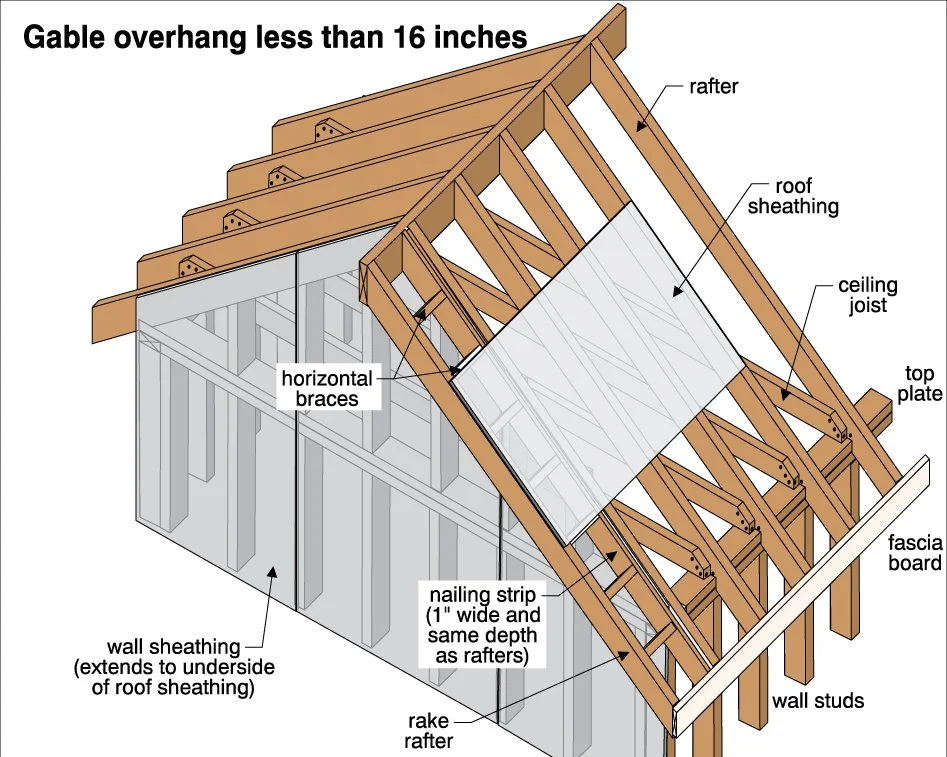 Gable overhang less than 16 inches

rafter

roof sheathing

ceiling joist

top plate

horizontal braces

fascia board

nailing strip (1" wide and same depth as rafters)

wall sheathing (extends to underside of roof sheathing)

rake rafter

wall studs