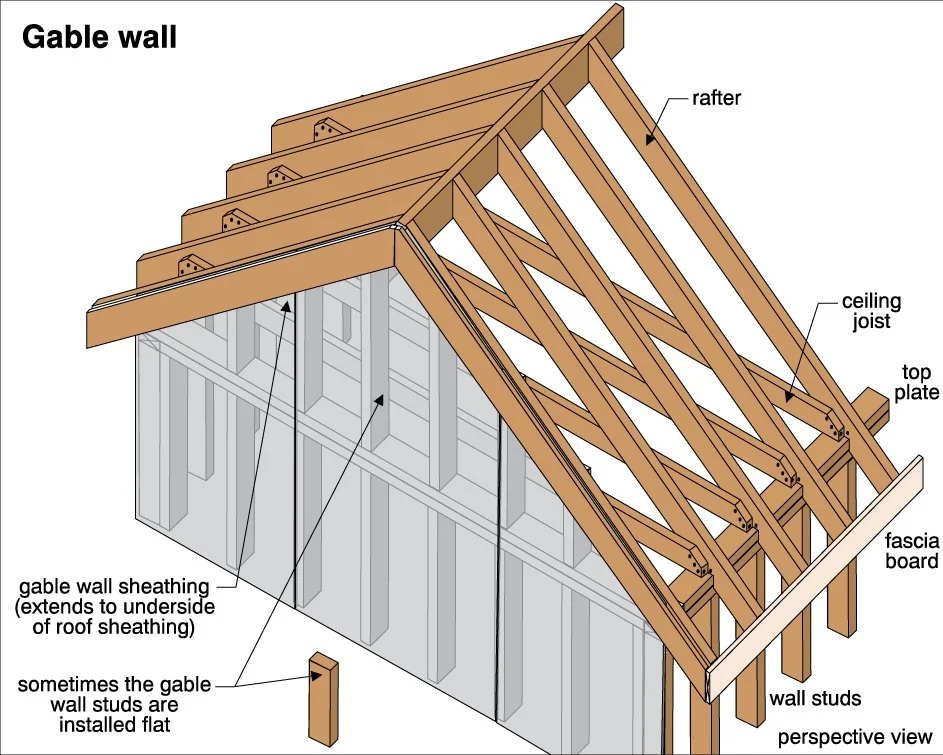 Gable wall

rafter

ceiling joist

top plate

fascia board

gable wall sheathing (extends to underside of roof sheathing)

sometimes the gable wall studs are installed flat

wall studs

perspective view