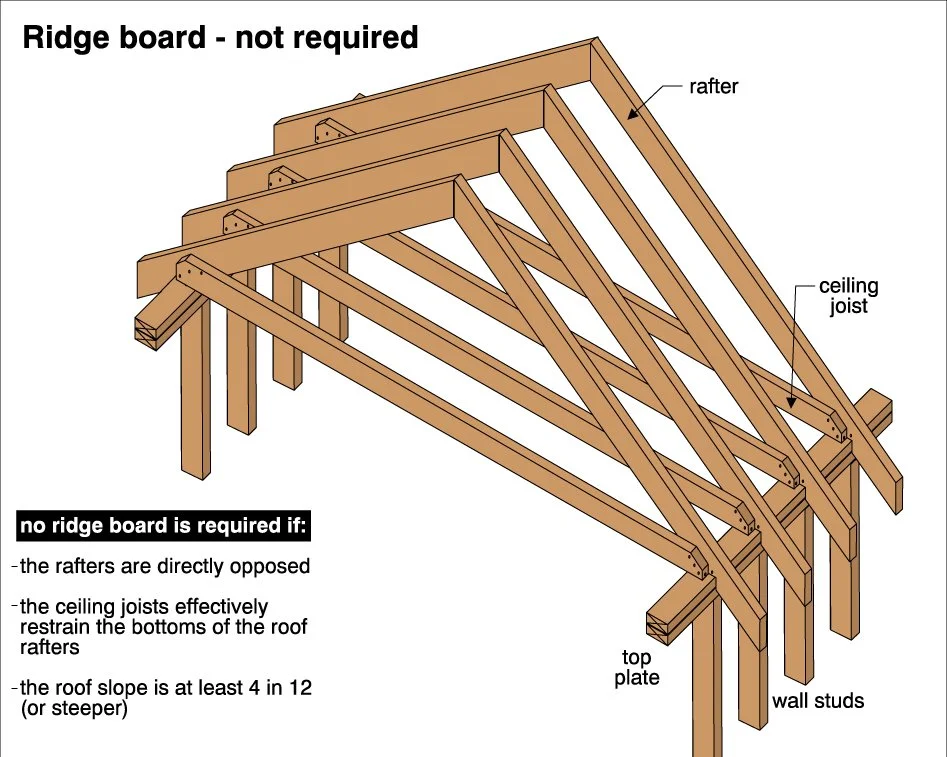 Ridge board - not required

rafter

ceiling joist

no ridge board is required if:

-the rafters are directly opposed

-the ceiling joists effectively restrain the bottoms of the roof rafters

-the roof slope is at least 4 in 12 (or steeper)

top plate

wall studs