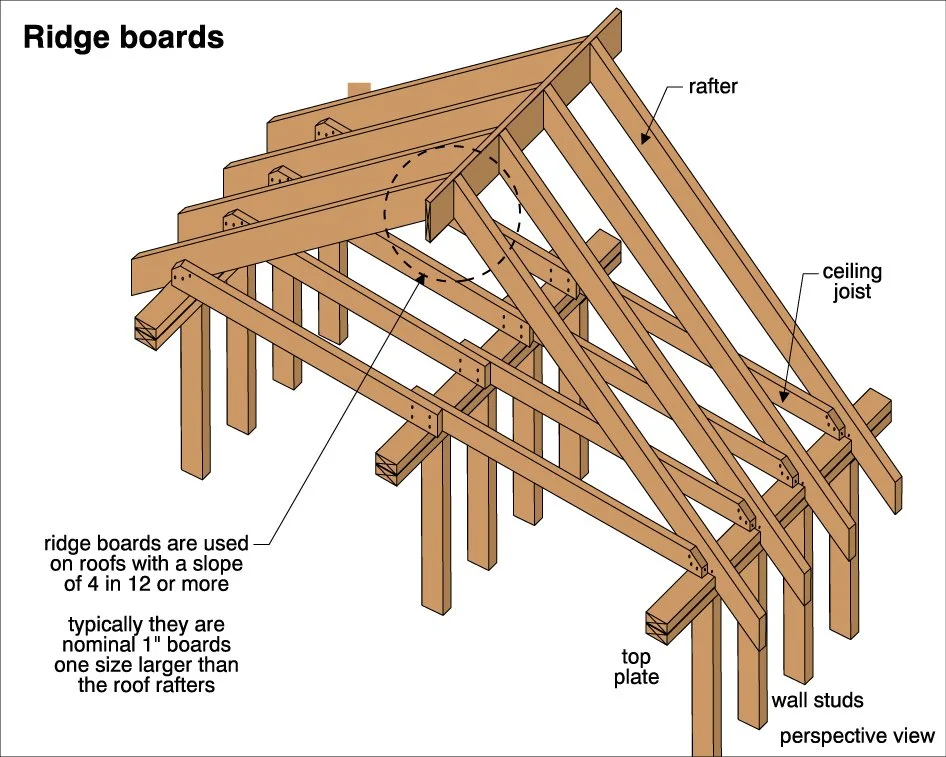 Ridge boards

rafter

ceiling joist

ridge boards are used on roofs with a slope of 4 in 12 or more

typically they are nominal 1" boards one size larger than the roof rafters

top plate

wall studs

perspective view