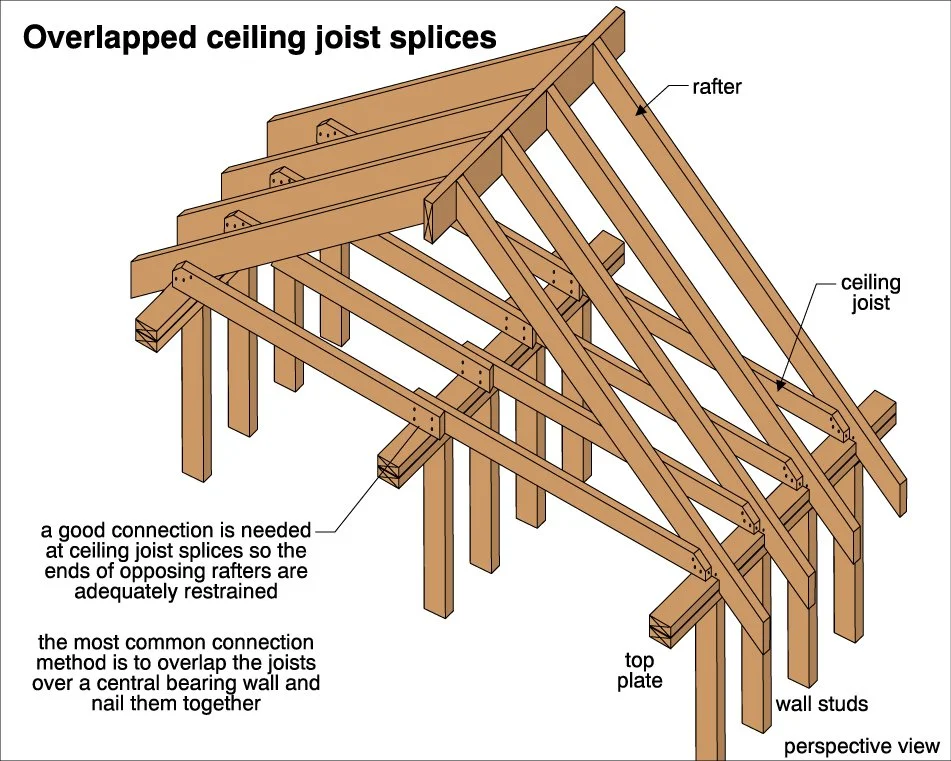 Overlapped ceiling joist splices

rafter

ceiling joist

a good connection is needed at ceiling joist splices so the ends of opposing rafters are adequately restrained

the most common connection method is to overlap the joists over a central bearing wall and nail them together

top plate

wall studs

perspective view