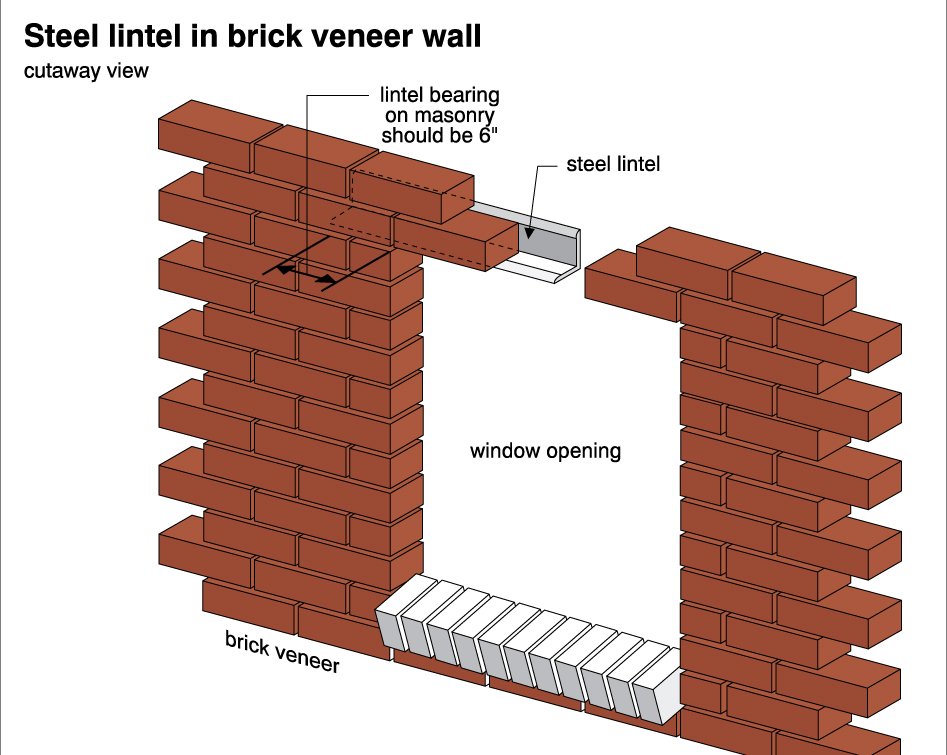 Steel lintel in brick veneer wall
cutaway view

lintel bearing on masonry should be 6"

steel lintel

window opening

brick veneer