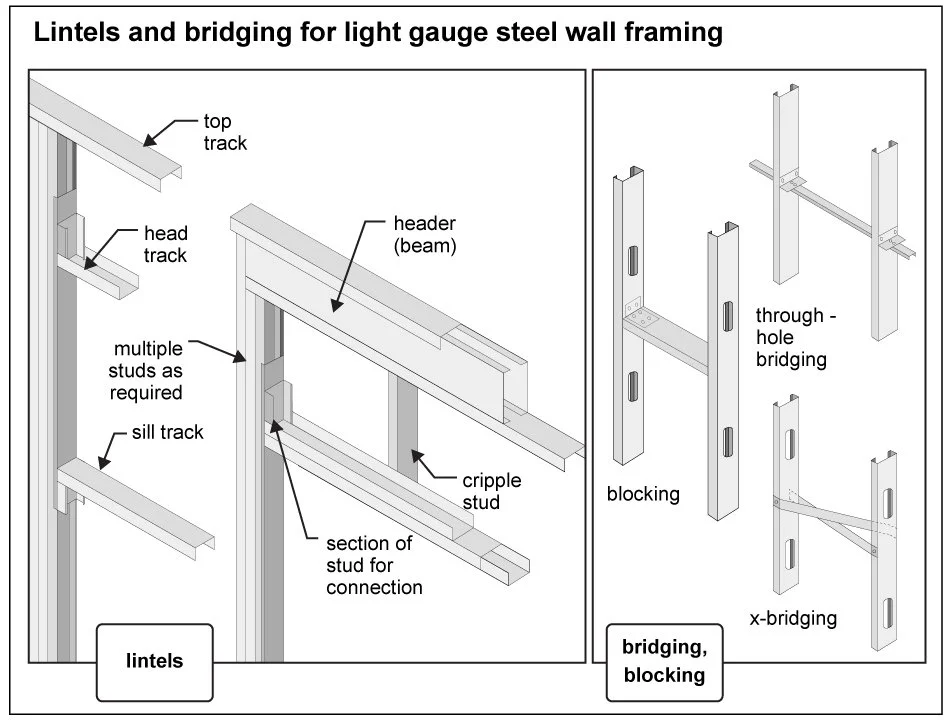 Lintels and bridging for light gauge steel wall framing

top track

head track

header (beam)

multiple studs as required

sill track

cripple stud

section of stud for connection

lintels

through - hole bridging

blocking

x-bridging

bridging, blocking