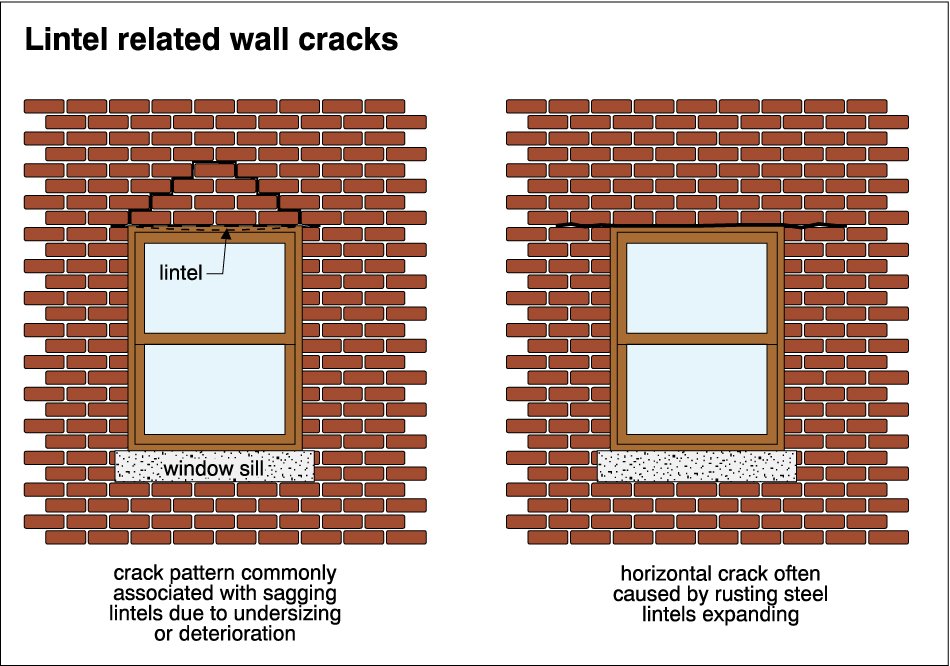 Lintel related wall cracks

lintel

window sill

crack pattern commonly associated with sagging lintels due to undersizing or deterioration

horizontal crack often caused by rusting steel lintels expanding