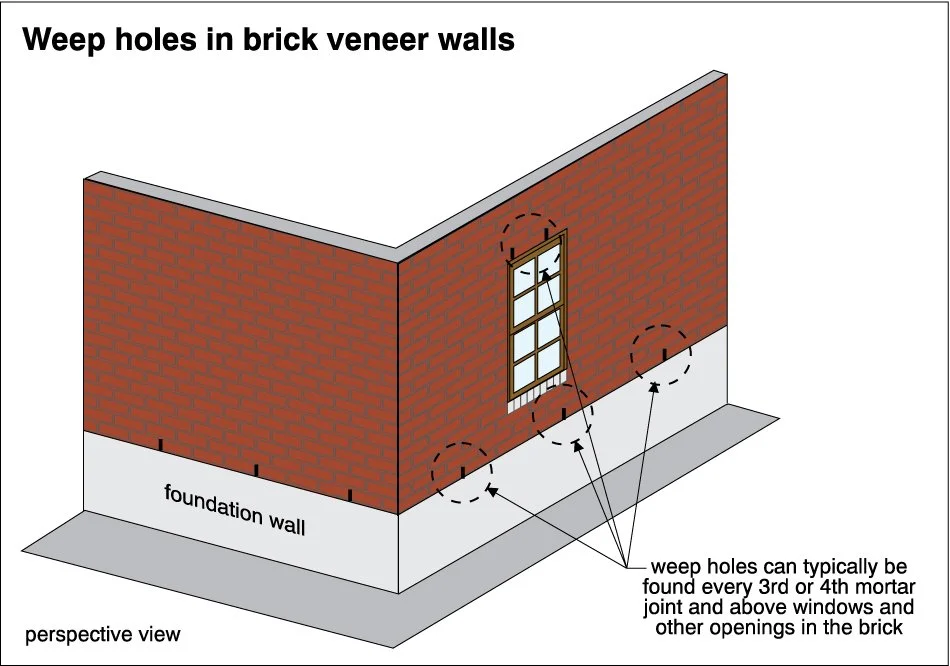 Weep holes in brick veneer walls

foundation wall

weep holes can typically be found every 3rd or 4th mortar joint and above windows and other openings in the brick

perspective view