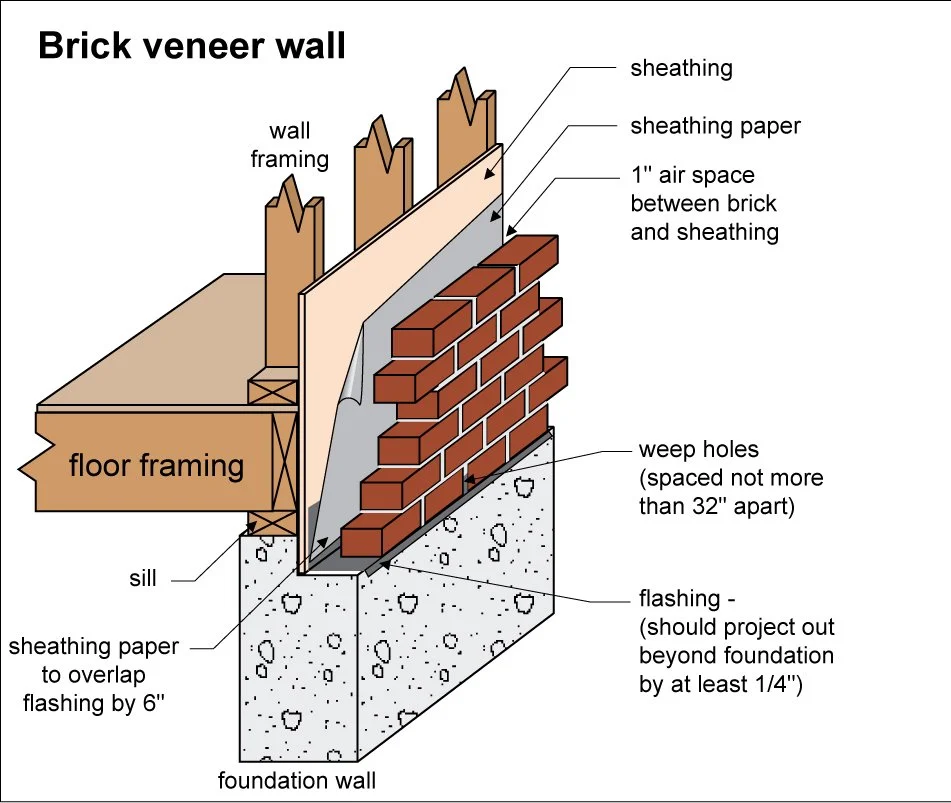 Brick veneer wall

wall framing

sheathing

sheathing paper

1" air space between brick and sheathing

floor framing

weep holes (spaced not more than 32" apart)

sill

flashing - (should project out beyond foundation by at least 1/4")

sheathing paper to overlap flashing by 6"

foundation wall