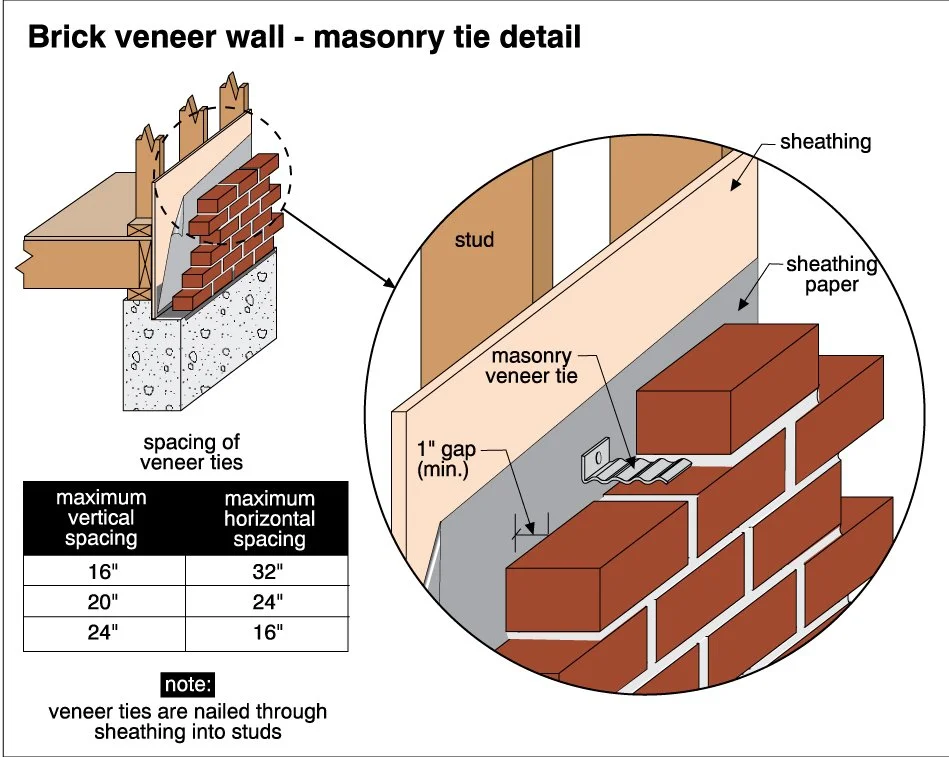 Brick veneer wall - masonry tie detail

spacing of veneer ties

| maximum vertical spacing | maximum horizontal spacing |
|---|---|
| 16" | 32" |
| 20" | 24" |
| 24" | 16" |

note:
veneer ties are nailed through sheathing into studs

sheathing

stud

sheathing paper

masonry veneer tie

1" gap (min.)