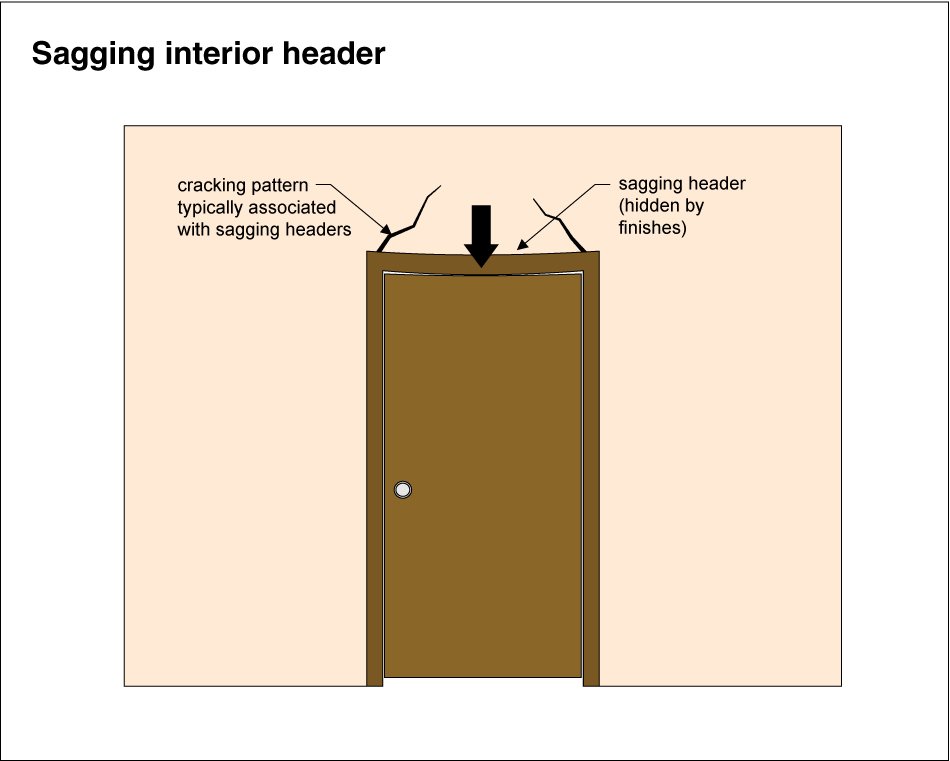 Sagging interior header

cracking pattern typically associated with sagging headers

sagging header (hidden by finishes)