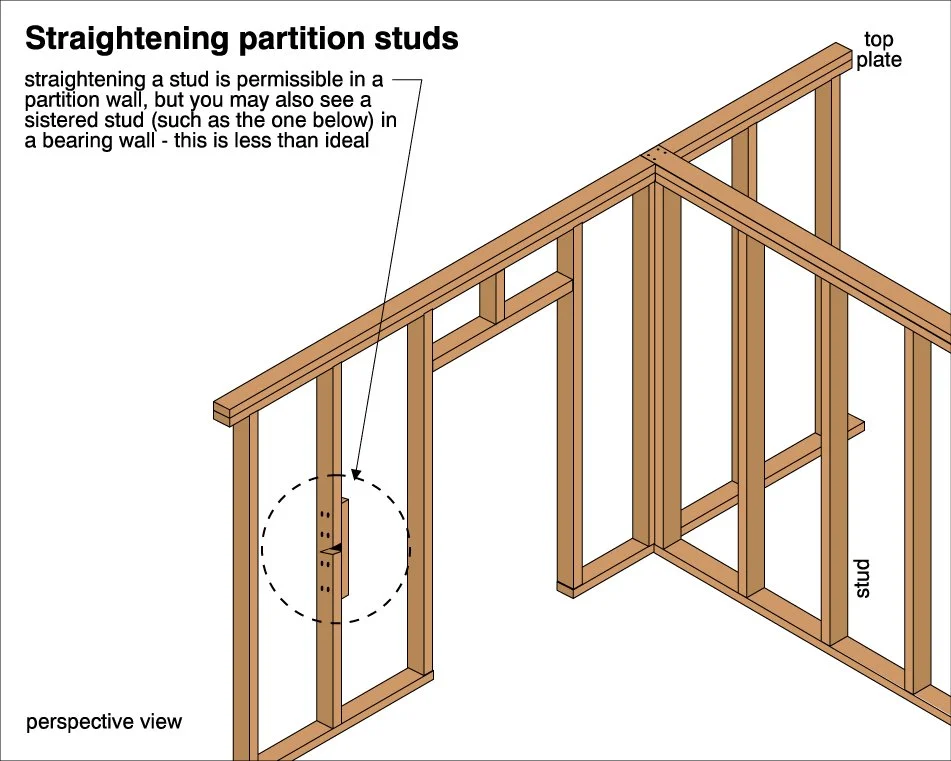 Straightening partition studs

straightening a stud is permissible in a partition wall, but you may also see a sistered stud (such as the one below) in a bearing wall - this is less than ideal

top plate

stud

perspective view